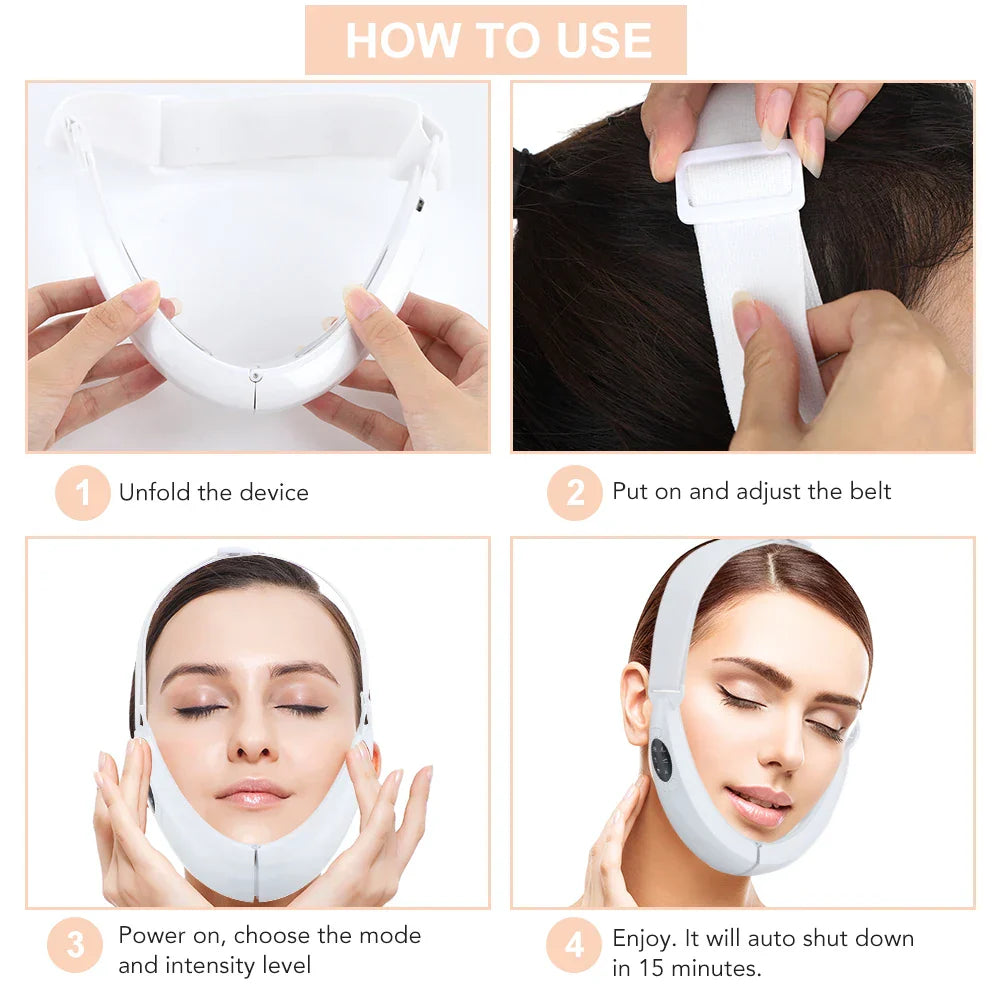 HOW TO USE

1 Unfold the device

2 Put on and adjust the belt

3 Power on, choose the mode and intensity level

4 Enjoy. It will auto shut down in 15 minutes.