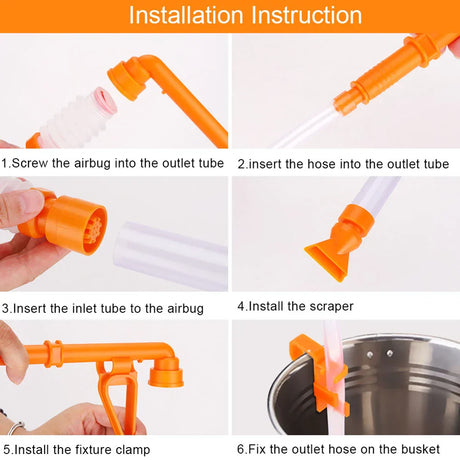 Installation Instruction

1.Screw the airbug into the outlet tube

2.insert the hose into the outlet tube

3.Insert the inlet tube to the airbug

4.Install the scraper

5.Install the fixture clamp

6.Fix the outlet hose on the busket