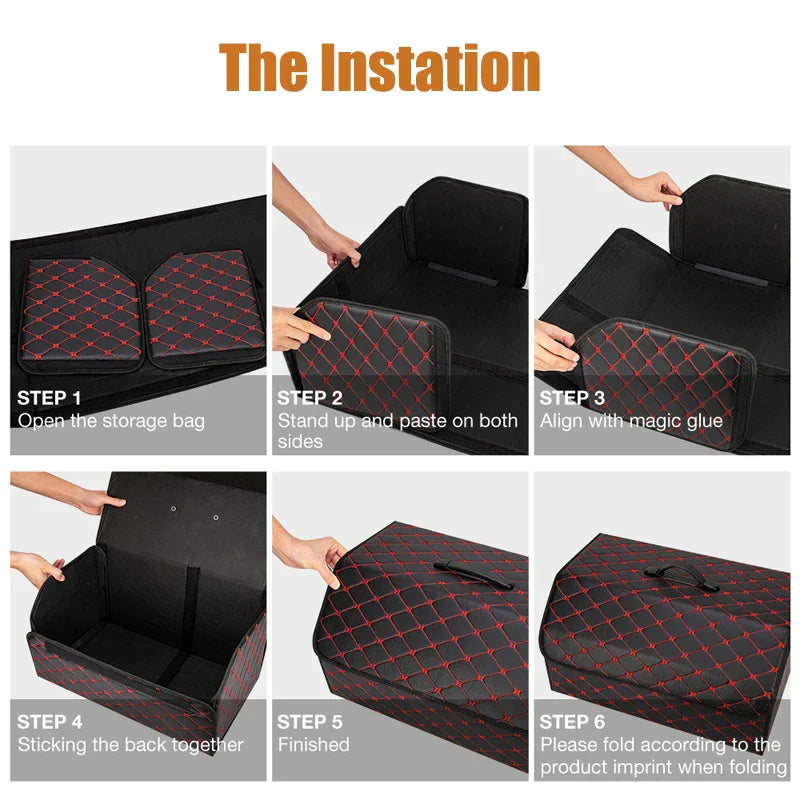 The Instation

STEP 1
Open the storage bag

STEP 2
Stand up and paste on both sides

STEP 3
Align with magic glue

STEP 4
Sticking the back together

STEP 5
Finished

STEP 6
Please fold according to the product imprint when folding