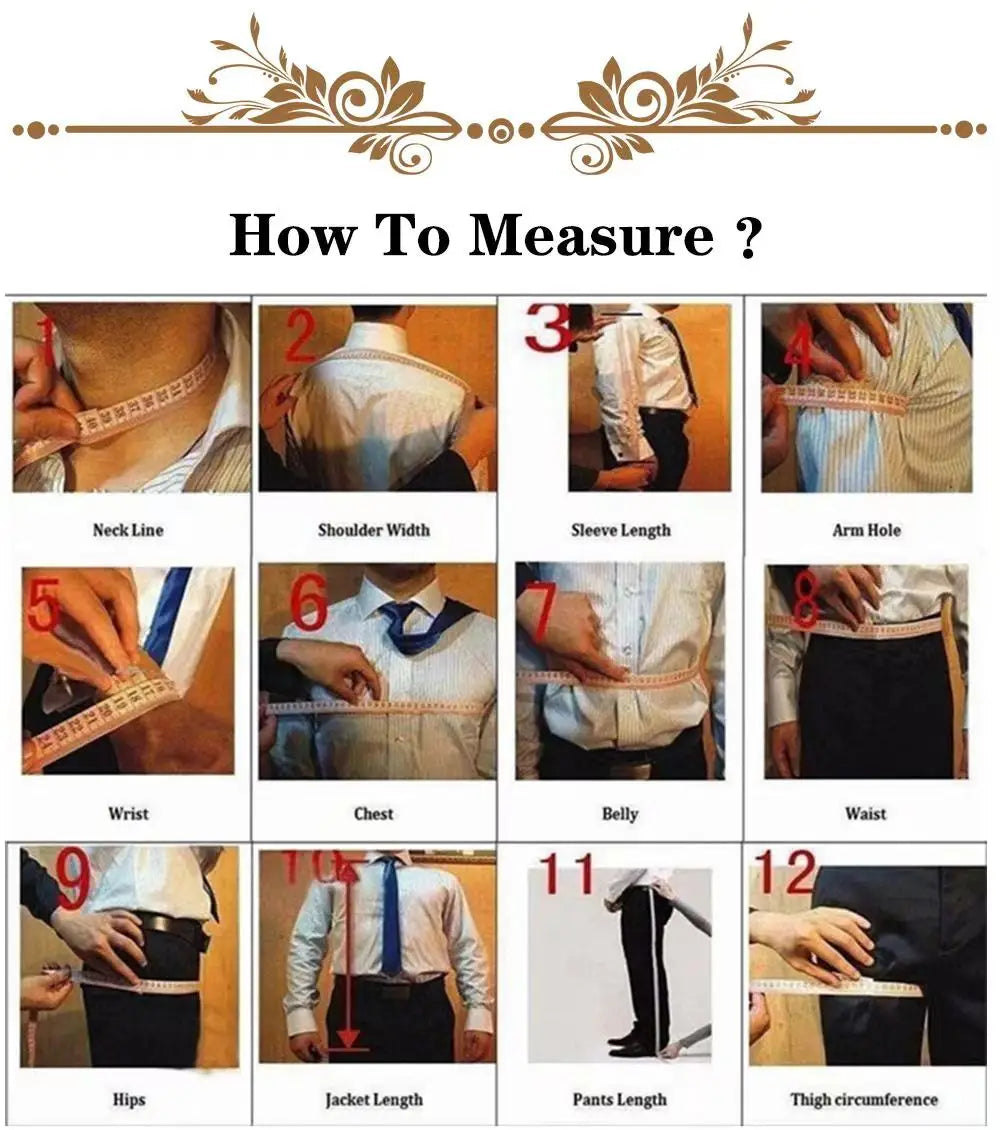 How To Measure ?

1
Neck Line

2
Shoulder Width

3
Sleeve Length

4
Arm Hole

5
Wrist

6
Chest

7
Belly

8
Waist

9
Hips

10
Jacket Length

11
Pants Length

12
Thigh circumference