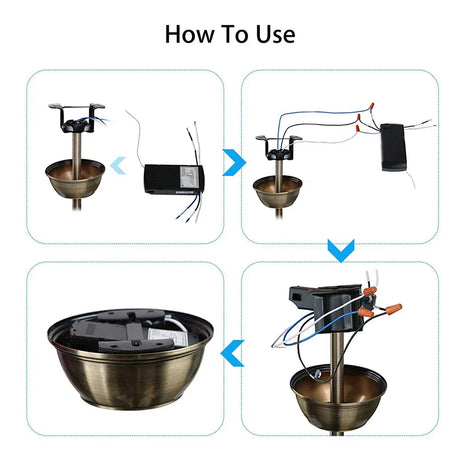 How To Use