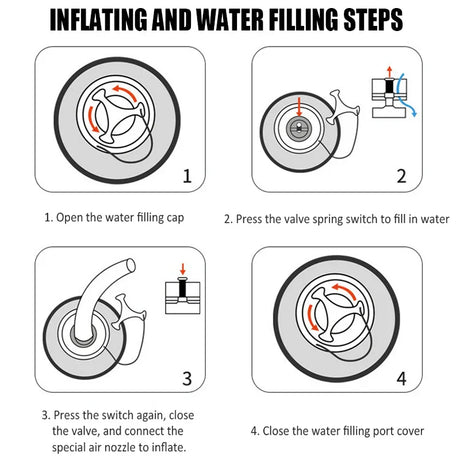 INFLATING AND WATER FILLING STEPS

1

1. Open the water filling cap

2

2. Press the valve spring switch to fill in water

3

3. Press the switch again, close the valve, and connect the special air nozzle to inflate.

4

4. Close the water filling port cover