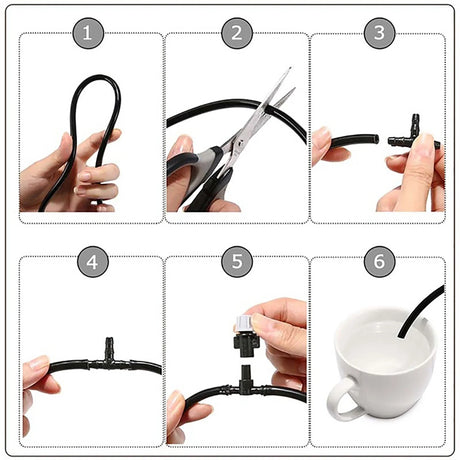 1
2
3
4
5
6