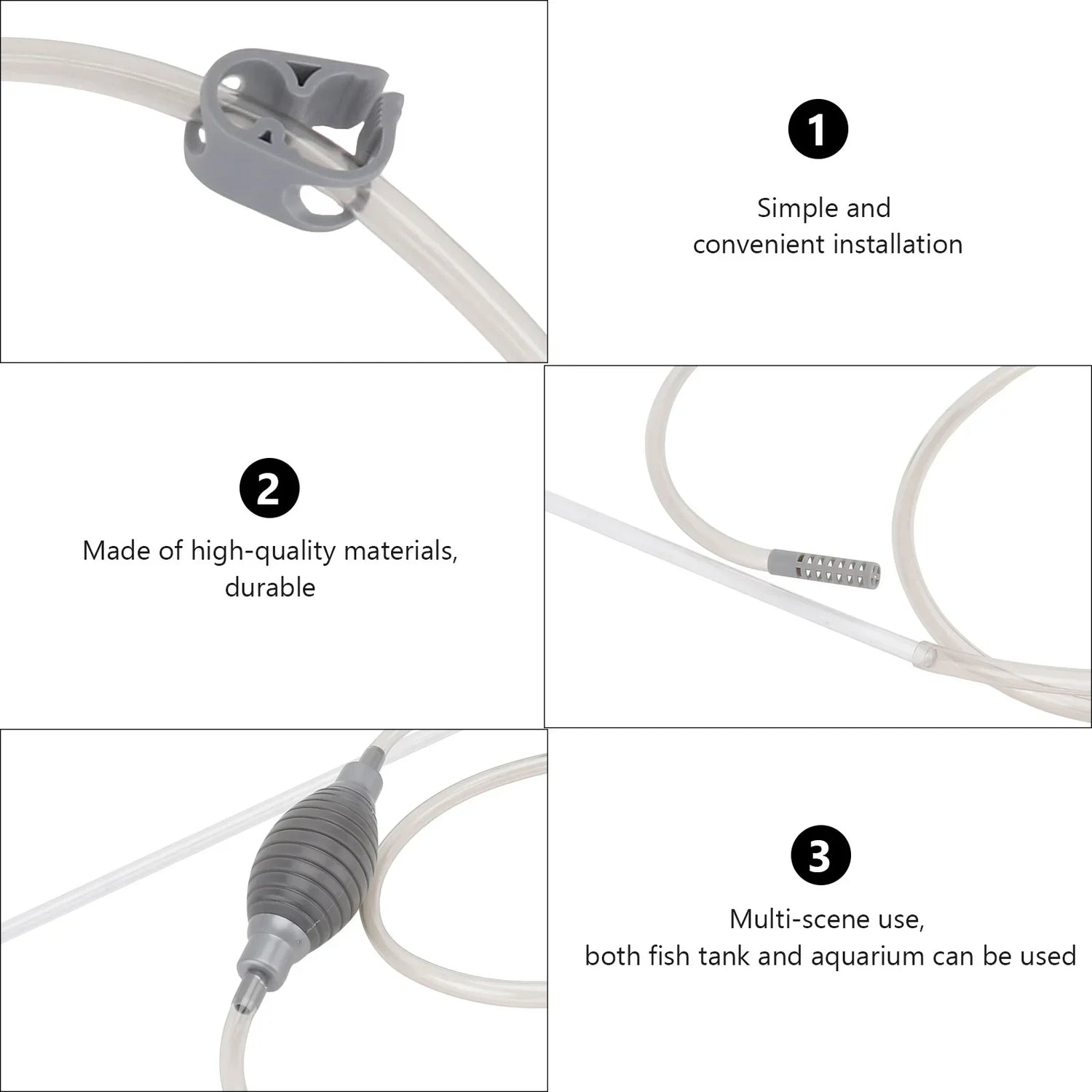 1

Simple and convenient installation

2

Made of high-quality materials, durable

3

Multi-scene use, both fish tank and aquarium can be used