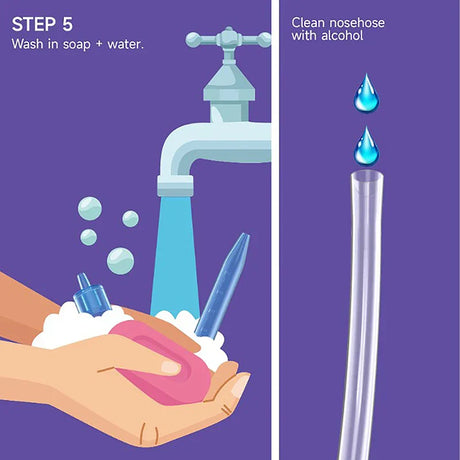 STEP 5
Wash in soap + water.

Clean nosehose with alcohol