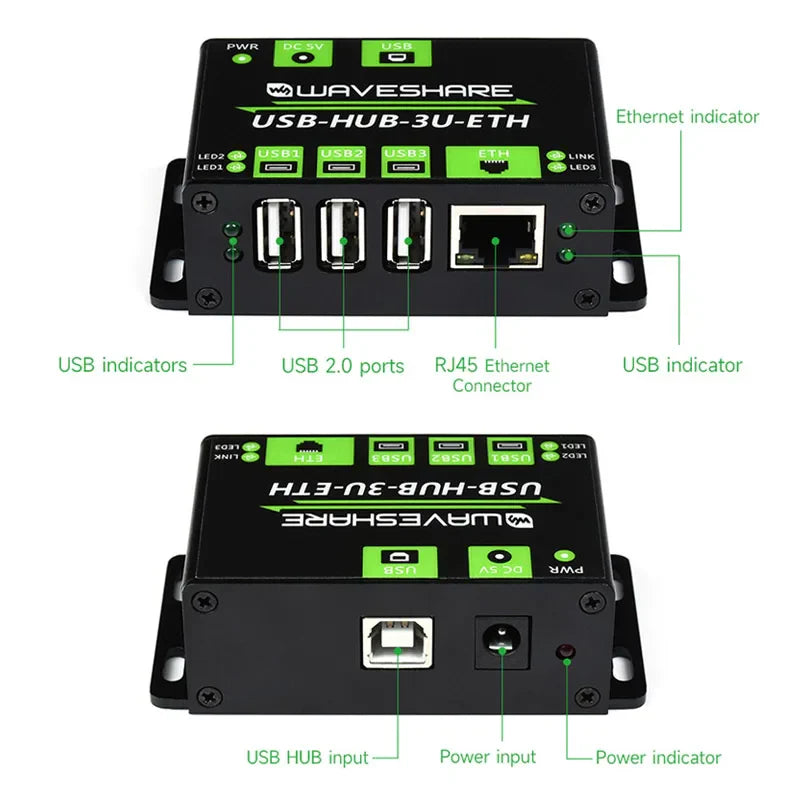 PWR
DC 5V
USB
WAVESHARE
USB-HUB-3U-ETH
LED2
LED1
USB1
USB2
USB3
ETH
LINK
LED3

Ethernet indicator

USB indicators
USB 2.0 ports
RJ45 Ethernet Connector
USB indicator

LED3
LINK
ETH
USB3
USB2
USB1
LED1
LED2
USB-HUB-3U-ETH
WAVESHARE
USB
DC 5V
PWR

USB HUB input
Power input
Power indicator