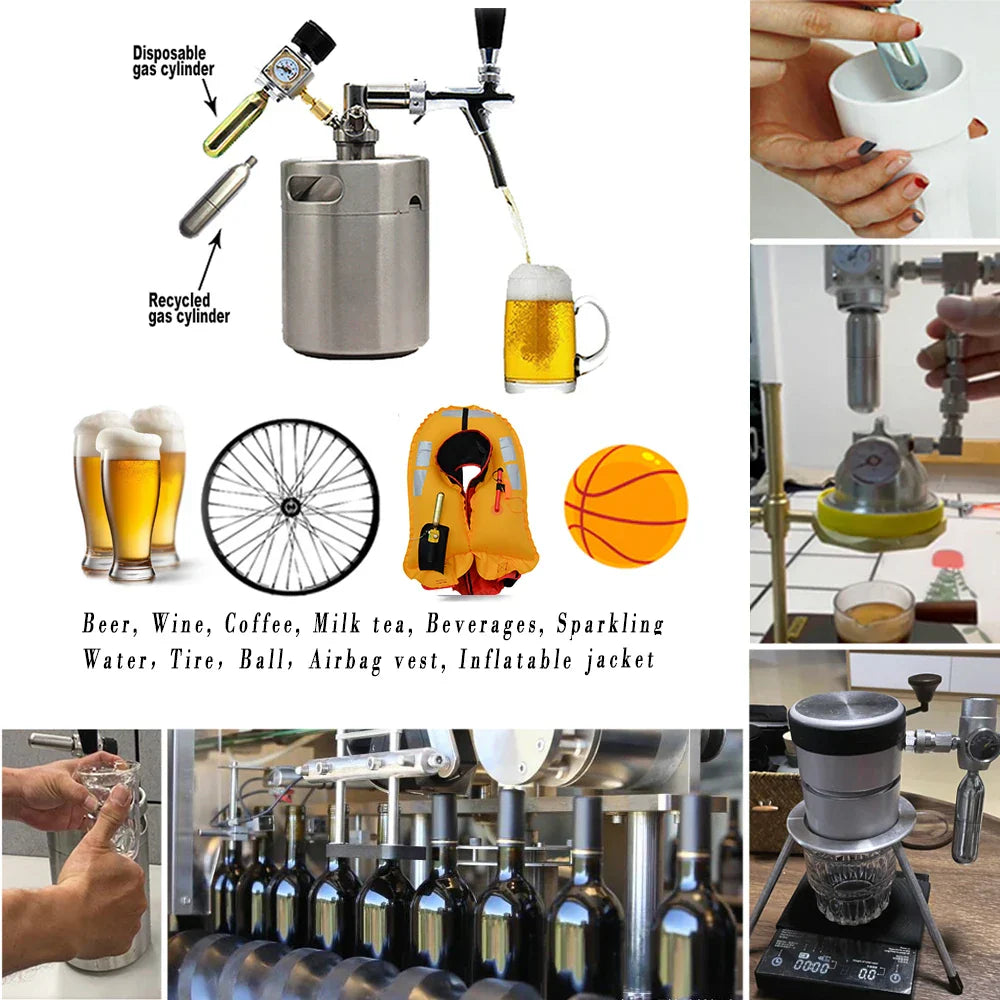 Disposable gas cylinder

Recycled gas cylinder

Beer, Wine, Coffee, Milk tea, Beverages, Sparkling Water, Tire, Ball, Airbag vest, Inflatable jacket