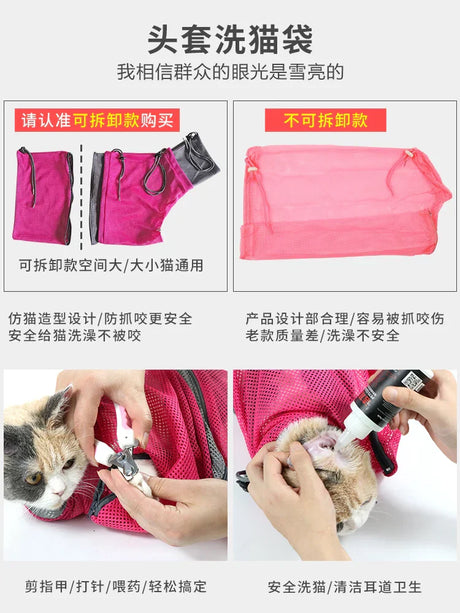 头套洗猫袋

我相信群众的眼光是雪亮的

请认准可拆卸款购买

可拆卸款空间大/大小猫通用

仿猫造型设计/防抓咬更安全
安全给猫洗澡不被咬

不可拆卸款

产品设计部合理/容易被抓咬伤
老款质量差/洗澡不安全

剪指甲/打针/喂药/轻松搞定

安全洗猫/清洁耳道卫生