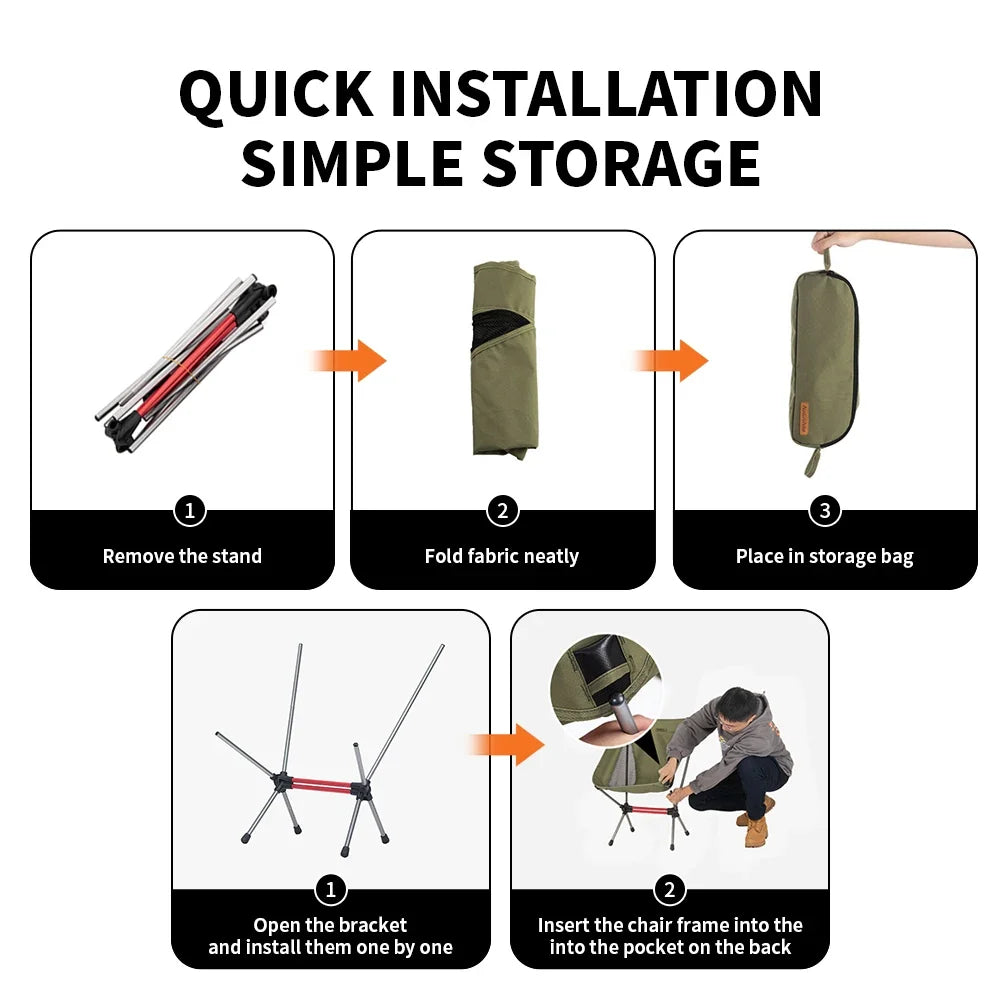 QUICK INSTALLATION
SIMPLE STORAGE

1
Remove the stand

2
Fold fabric neatly

3
Place in storage bag

1
Open the bracket and install them one by one

2
Insert the chair frame into the into the pocket on the back