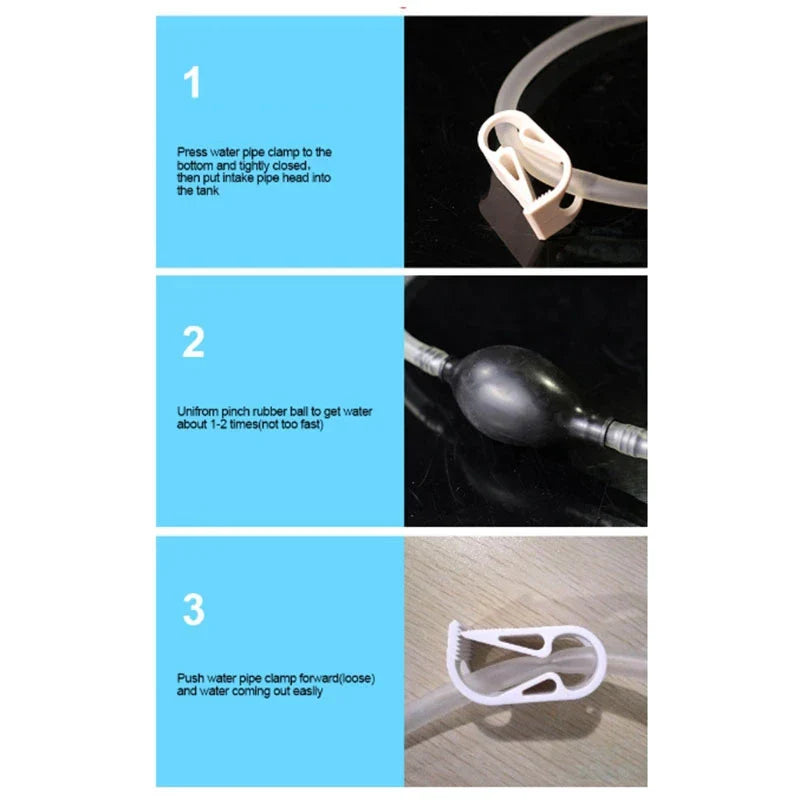 1

Press water pipe clamp to the bottom and tightly closed, then put intake pipe head into the tank

2

Unifrom pinch rubber ball to get water about 1-2 times(not too fast)

3

Push water pipe clamp forward(loose) and water coming out easily