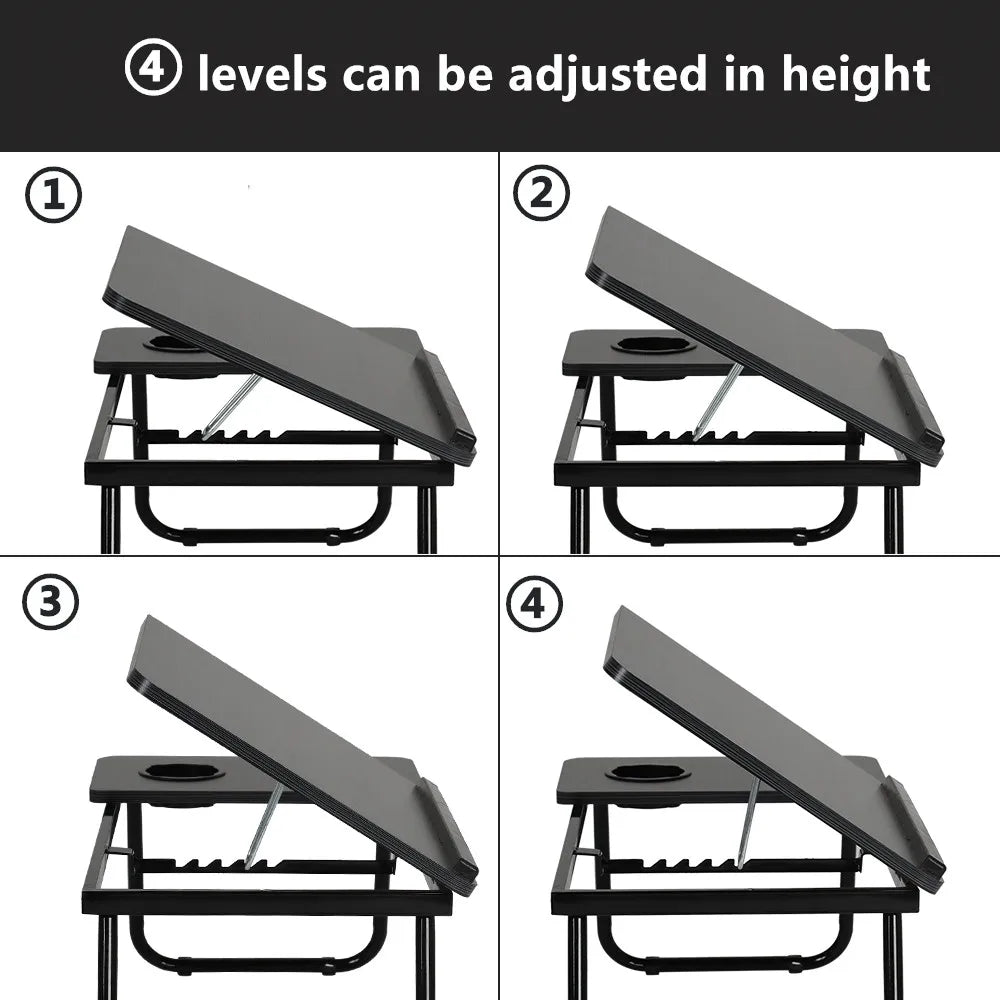 ④ levels can be adjusted in height

①

②

③

④