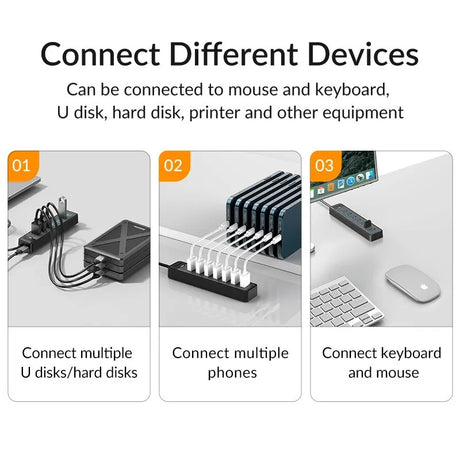 Connect Different Devices

Can be connected to mouse and keyboard, U disk, hard disk, printer and other equipment

01

Connect multiple U disks/hard disks

02

Connect multiple phones

03

Connect keyboard and mouse