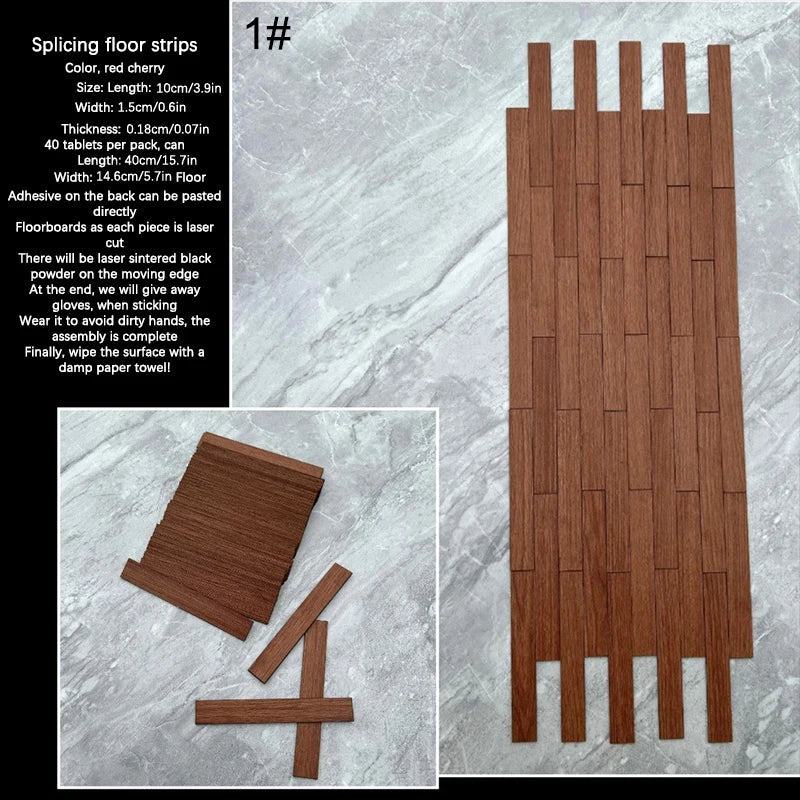 Splicing floor strips
Color, red cherry
Size: Length: 10cm/3.9in
Width: 1.5cm/0.6in
Thickness: 0.18cm/0.07in
40 tablets per pack, can
Length: 40cm/15.7in
Width: 14.6cm/5.7in Floor
Adhesive on the back can be pasted directly
Floorboards as each piece is laser cut
There will be laser sintered black powder on the moving edge
At the end, we will give away gloves, when sticking
Wear it to avoid dirty hands, the assembly is complete
Finally, wipe the surface with a damp paper towel!

1#