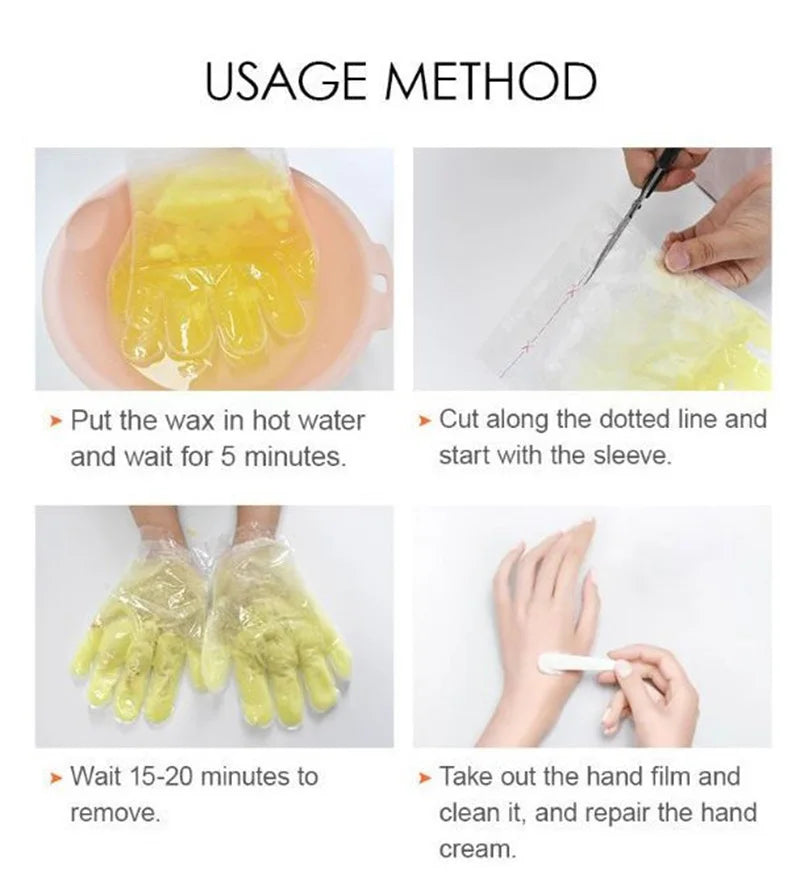 USAGE METHOD

➤ Put the wax in hot water and wait for 5 minutes.

➤ Cut along the dotted line and start with the sleeve.

➤ Wait 15-20 minutes to remove.

➤ Take out the hand film and clean it, and repair the hand cream.