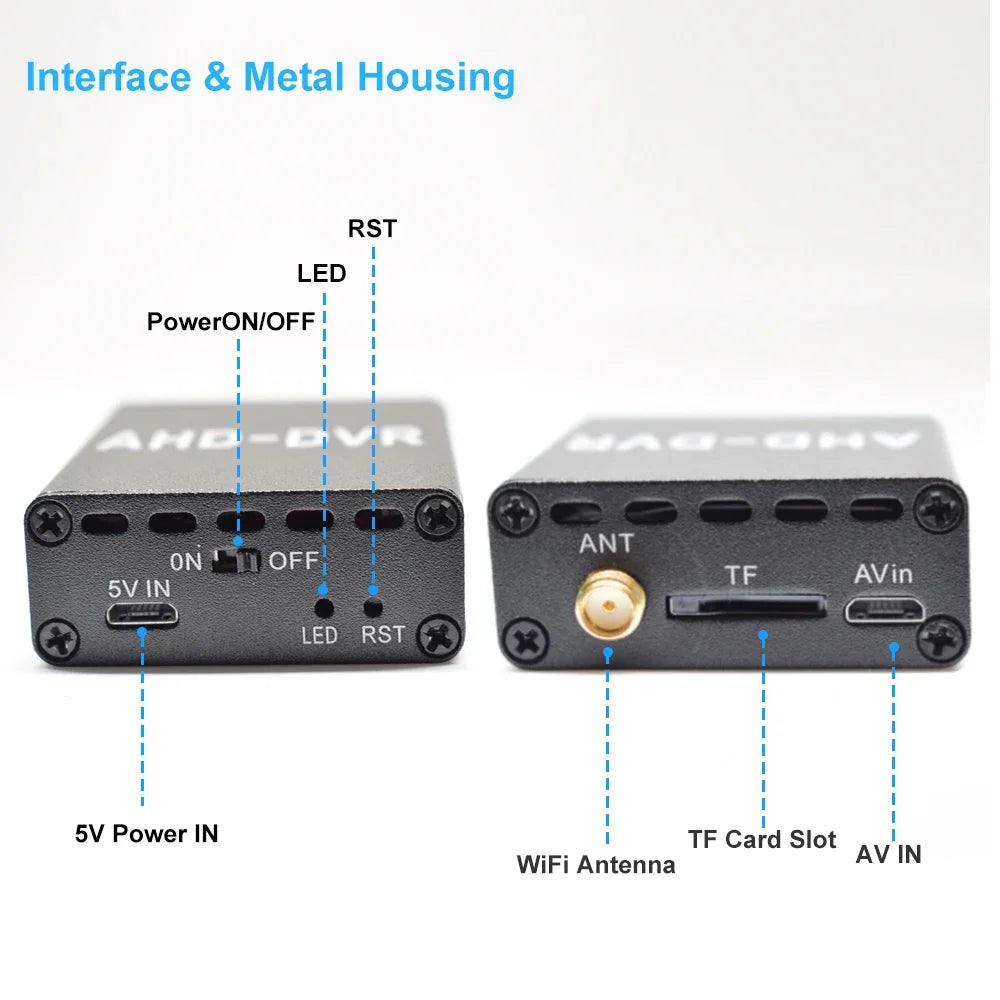 Interface & Metal Housing

RST

LED

PowerON/OFF

AHD-DVR

ON OFF

5V IN

LED RST

5V Power IN

AHD-DVR

ANT

TF

AVin

WiFi Antenna

TF Card Slot

AV IN