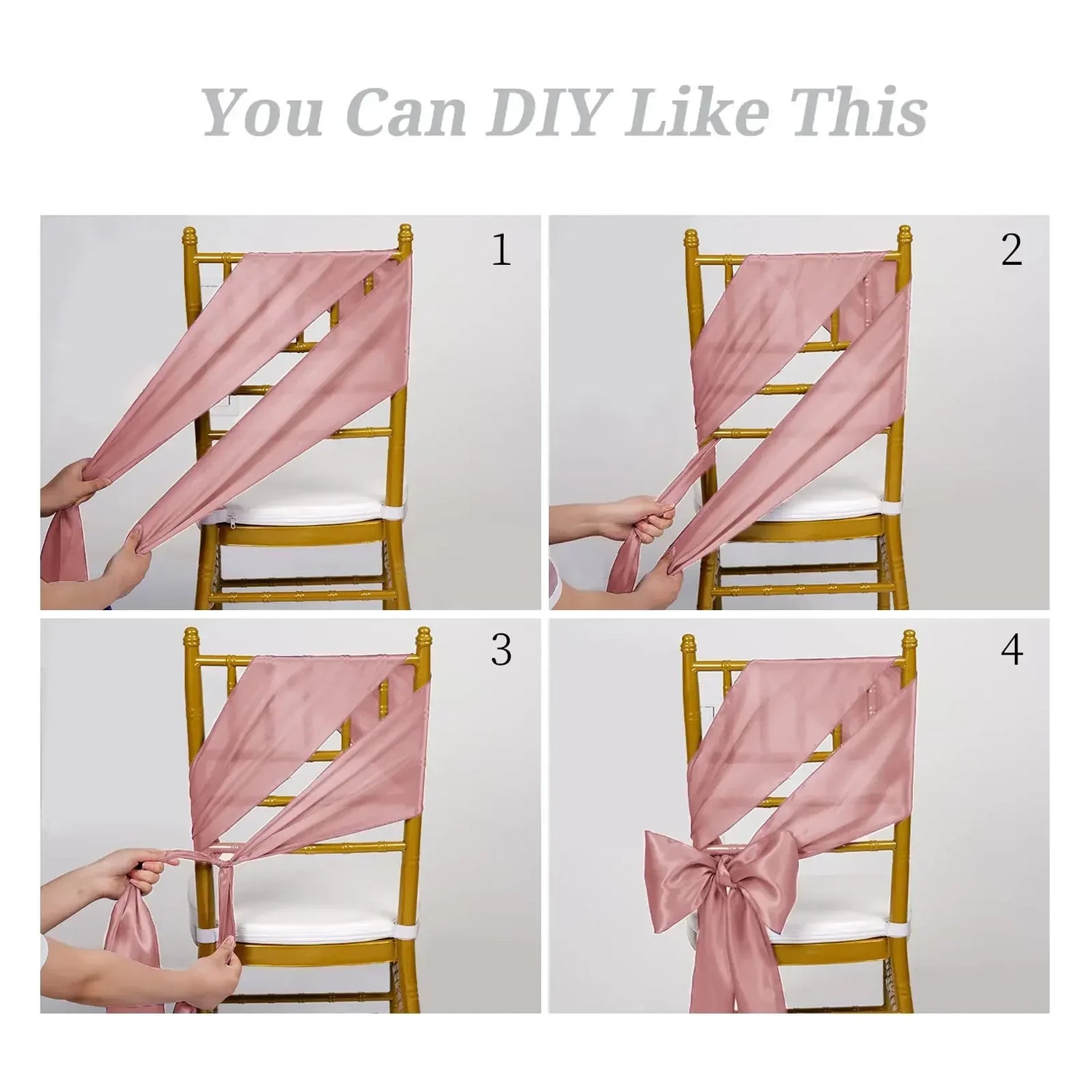 You Can DIY Like This

1

2

3

4