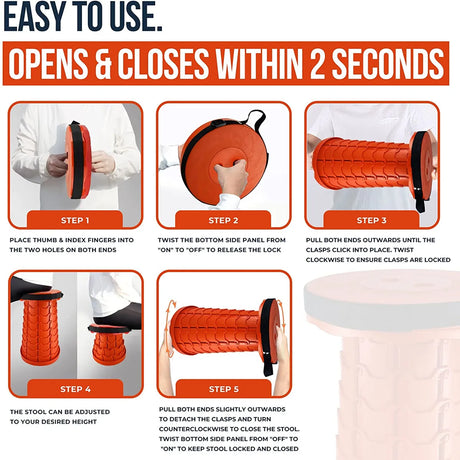 EASY TO USE.

OPENS & CLOSES WITHIN 2 SECONDS

STEP 1

PLACE THUMB & INDEX FINGERS INTO THE TWO HOLES ON BOTH ENDS

STEP 2

TWIST THE BOTTOM SIDE PANEL FROM "ON" TO "OFF" TO RELEASE THE LOCK

STEP 3

PULL BOTH ENDS OUTWARDS UNTIL THE CLASPS CLICK INTO PLACE. TWIST CLOCKWISE TO ENSURE CLASPS ARE LOCKED

STEP 4

THE STOOL CAN BE ADJUSTED TO YOUR DESIRED HEIGHT

STEP 5

PULL BOTH ENDS SLIGHTLY OUTWARDS TO DETACH THE CLASPS AND TURN COUNTERCLOCKWISE TO CLOSE THE STOOL. TWIST BOTTOM SIDE PANEL FROM "OFF" TO "ON" TO KEEP STOOL LOCKED AND CLOSED