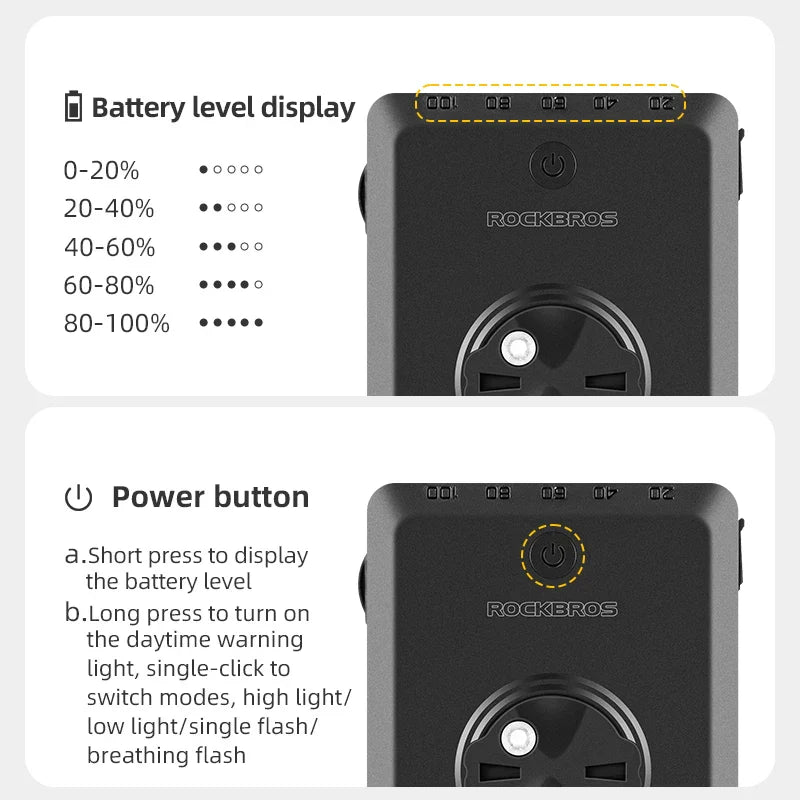 Battery level display

0-20% ●○○○○
20-40% ●●○○○
40-60% ●●●○○
60-80% ●●●●○
80-100% ●●●●●

100 80 60 40 20

ROCKBROS

Power button

a.Short press to display the battery level
b.Long press to turn on the daytime warning light, single-click to switch modes, high light/ low light/single flash/ breathing flash

100 80 60 40 20

ROCKBROS