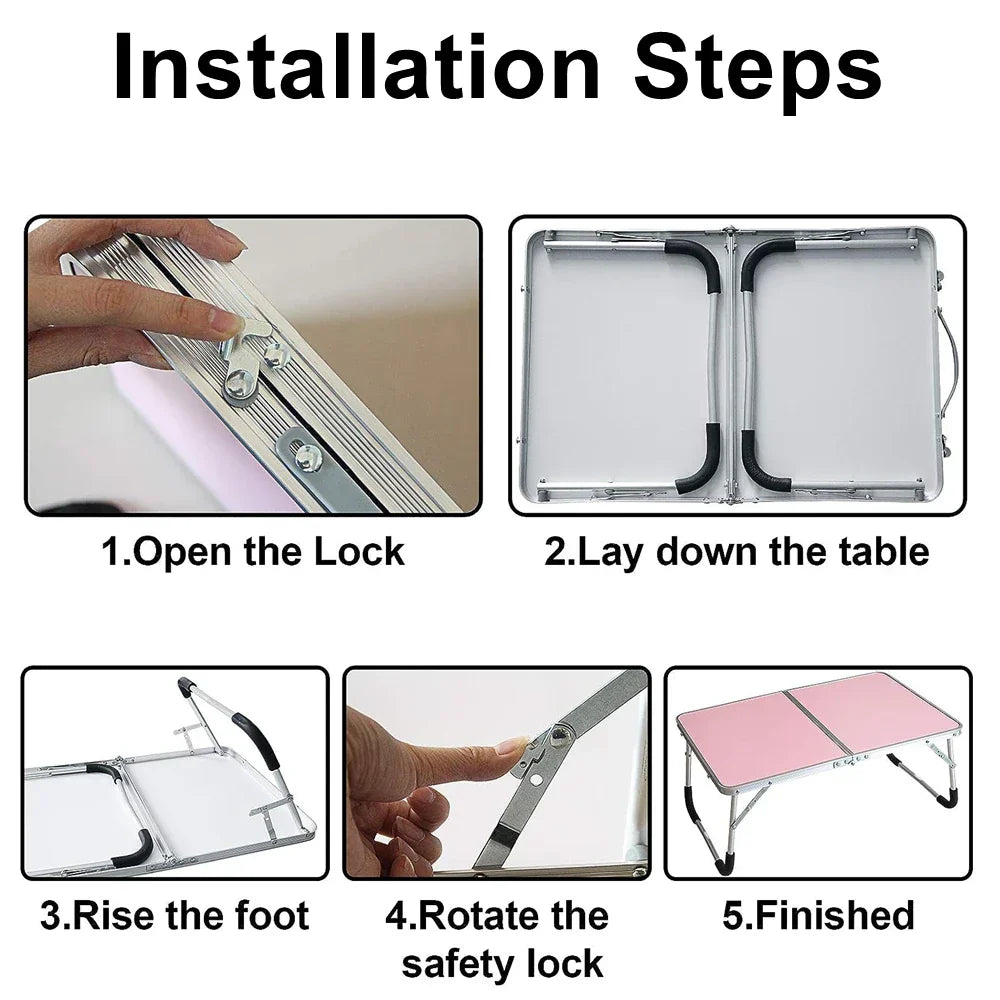 Installation Steps

1.Open the Lock

2.Lay down the table

3.Rise the foot

4.Rotate the safety lock

5.Finished