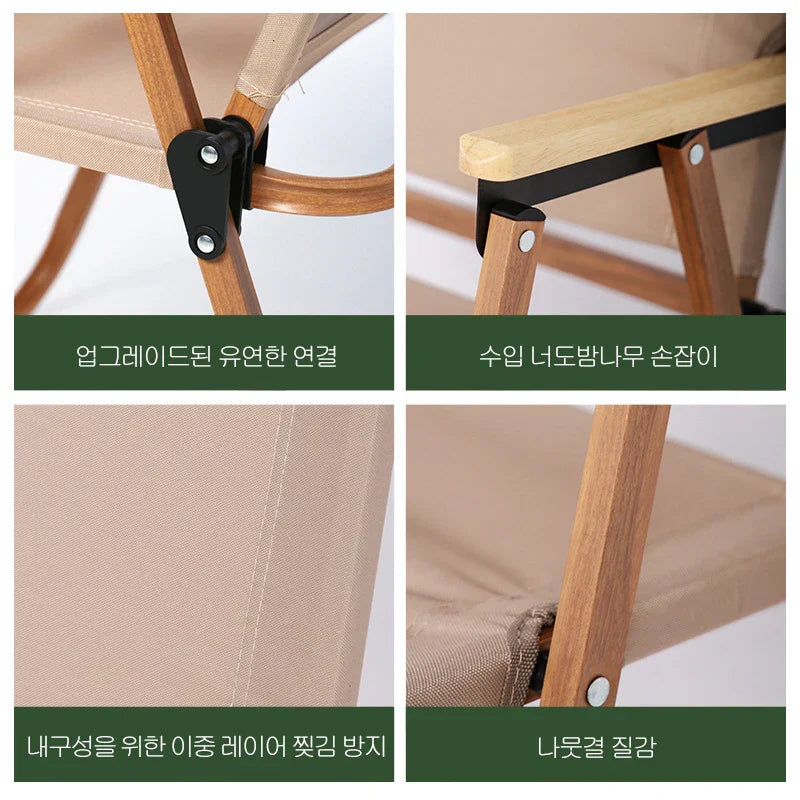 업그레이드된 유연한 연결

수입 너도밤나무 손잡이

내구성을 위한 이중 레이어 찢김 방지

나뭇결 질감