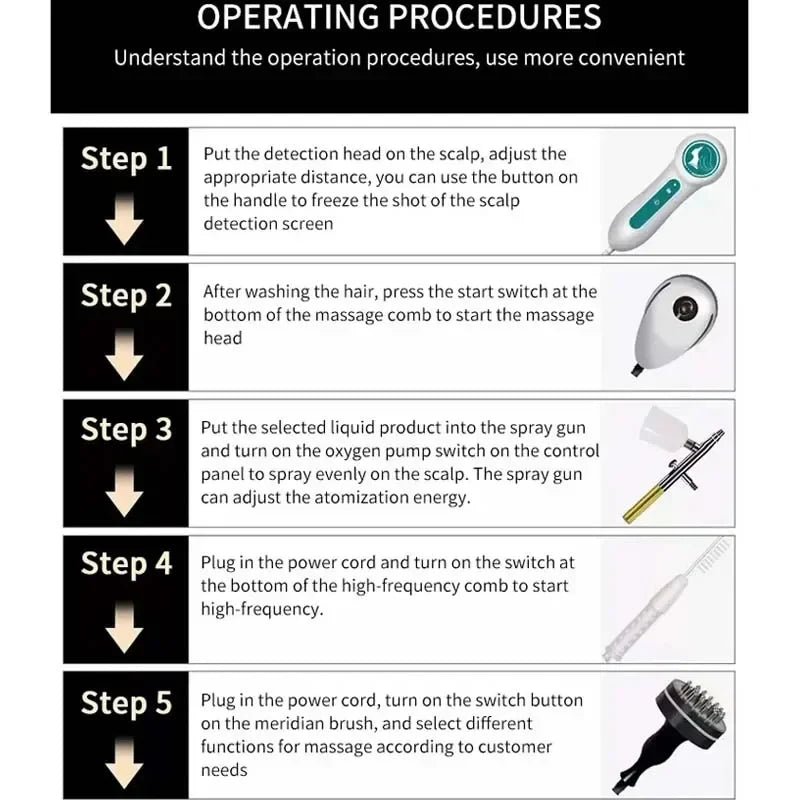 OPERATING PROCEDURES

Understand the operation procedures, use more convenient

Step 1

Put the detection head on the scalp, adjust the appropriate distance, you can use the button on the handle to freeze the shot of the scalp detection screen

Step 2

After washing the hair, press the start switch at the bottom of the massage comb to start the massage head

Step 3

Put the selected liquid product into the spray gun and turn on the oxygen pump switch on the control panel to spray evenly on the scalp. The spray gun can adjust the atomization energy.

Step 4

Plug in the power cord and turn on the switch at the bottom of the high-frequency comb to start high-frequency.

Step 5

Plug in the power cord, turn on the switch button on the meridian brush, and select different functions for massage according to customer needs