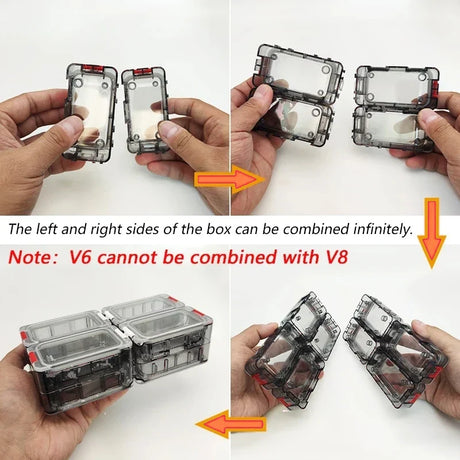 The left and right sides of the box can be combined infinitely.

Note: V6 cannot be combined with V8