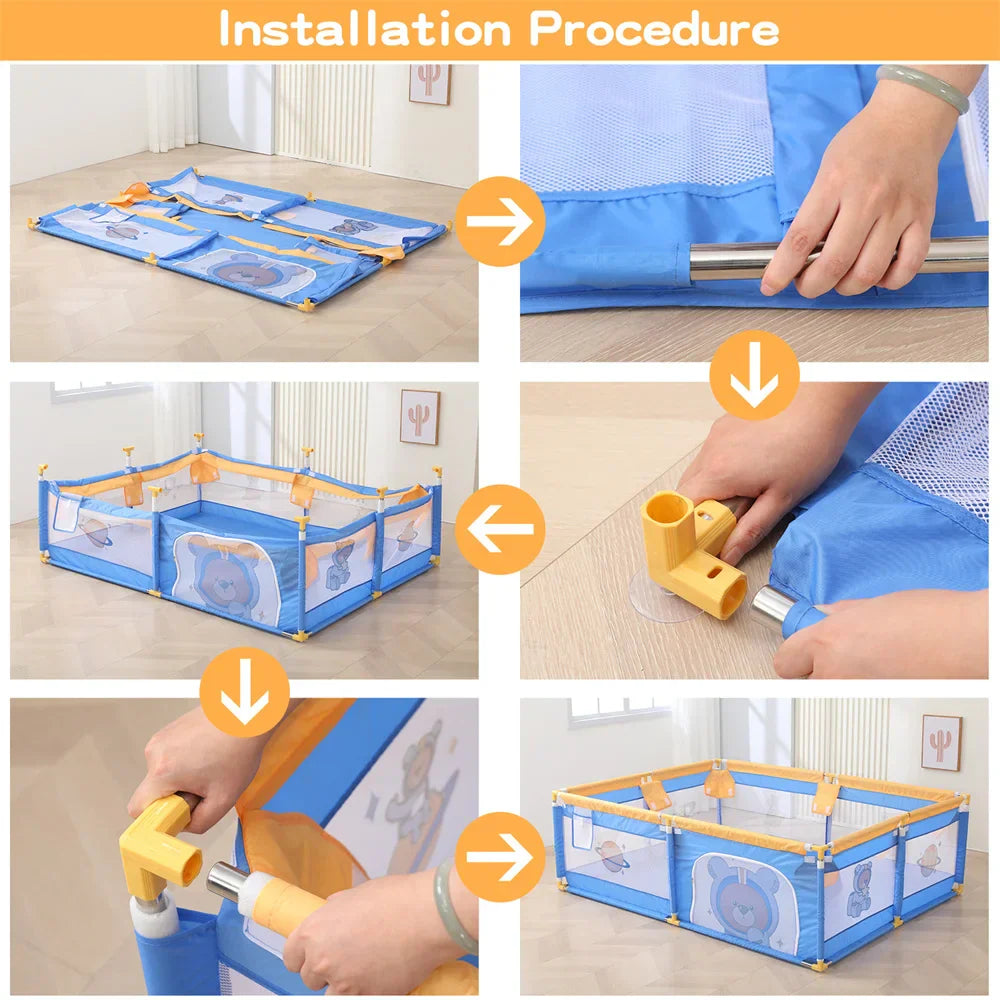 Installation Procedure