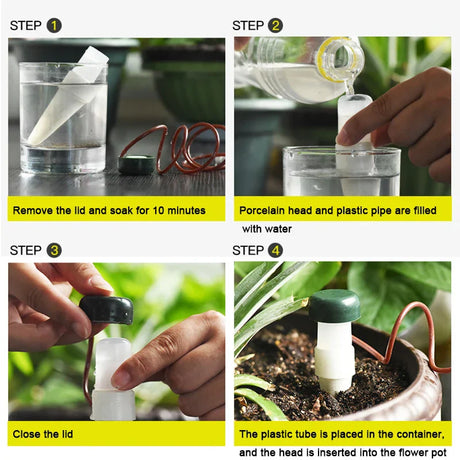 STEP 1

Remove the lid and soak for 10 minutes

STEP 2

Porcelain head and plastic pipe are filled with water

STEP 3

Close the lid

STEP 4

The plastic tube is placed in the container, and the head is inserted into the flower pot