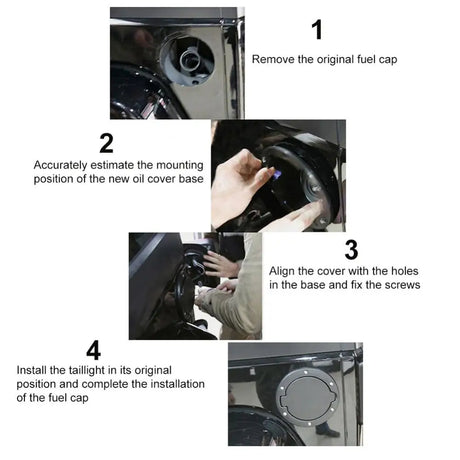 1
Remove the original fuel cap

2
Accurately estimate the mounting position of the new oil cover base

3
Align the cover with the holes in the base and fix the screws

4
Install the taillight in its original position and complete the installation of the fuel cap