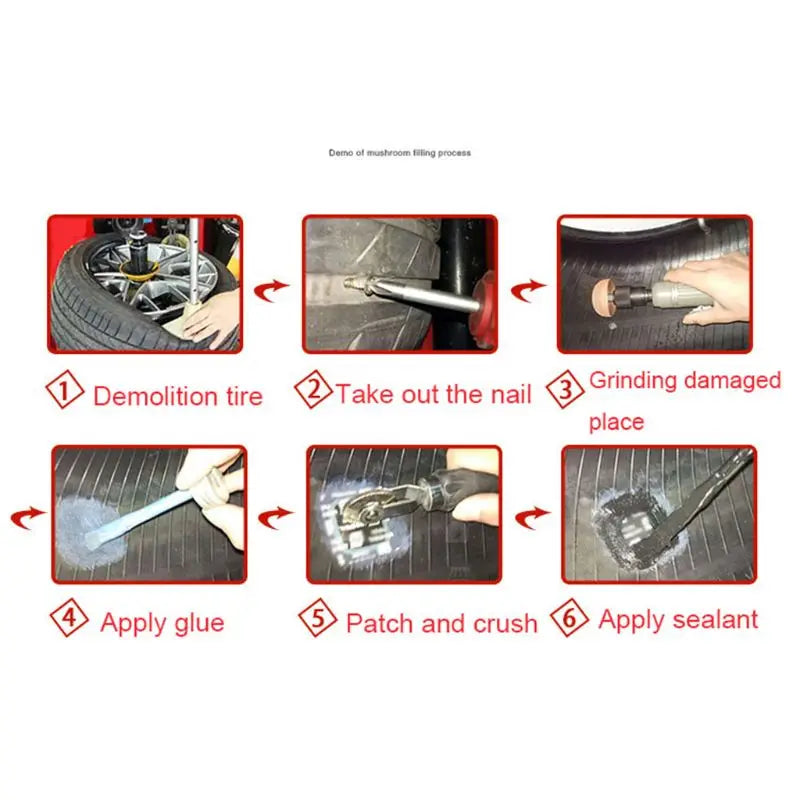 Demo of mushroom filling process

1 Demolition tire

2 Take out the nail

3 Grinding damaged place

4 Apply glue

5 Patch and crush

6 Apply sealant