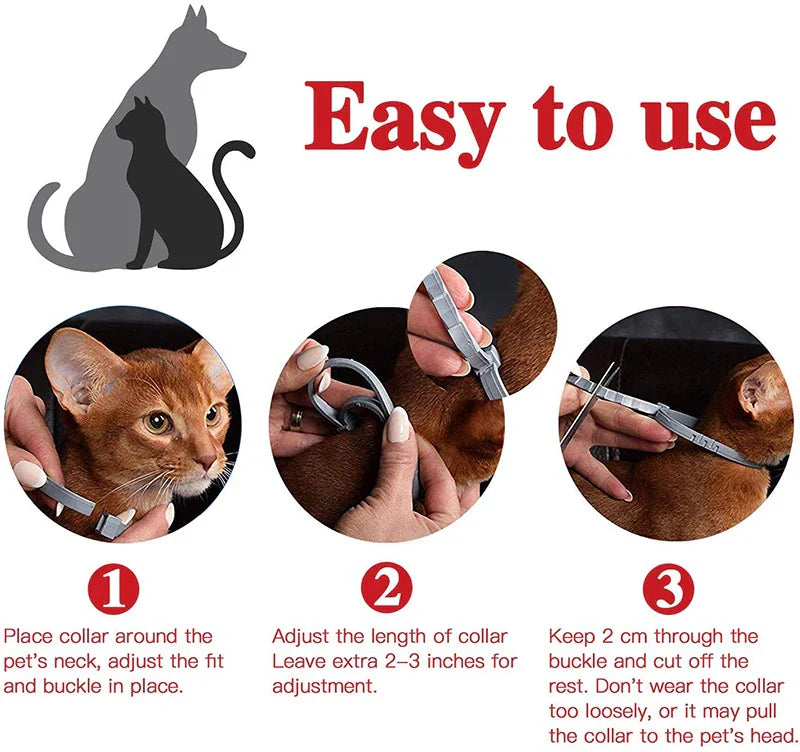 Easy to use

1
Place collar around the pet's neck, adjust the fit and buckle in place.

2
Adjust the length of collar Leave extra 2–3 inches for adjustment.

3
Keep 2 cm through the buckle and cut off the rest. Don't wear the collar too loosely, or it may pull the collar to the pet's head.