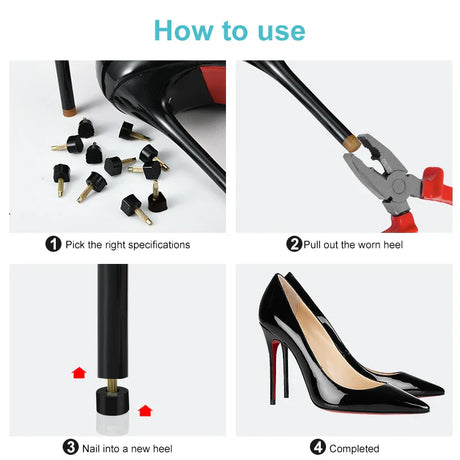 How to use

1 Pick the right specifications

2 Pull out the worn heel

3 Nail into a new heel

4 Completed