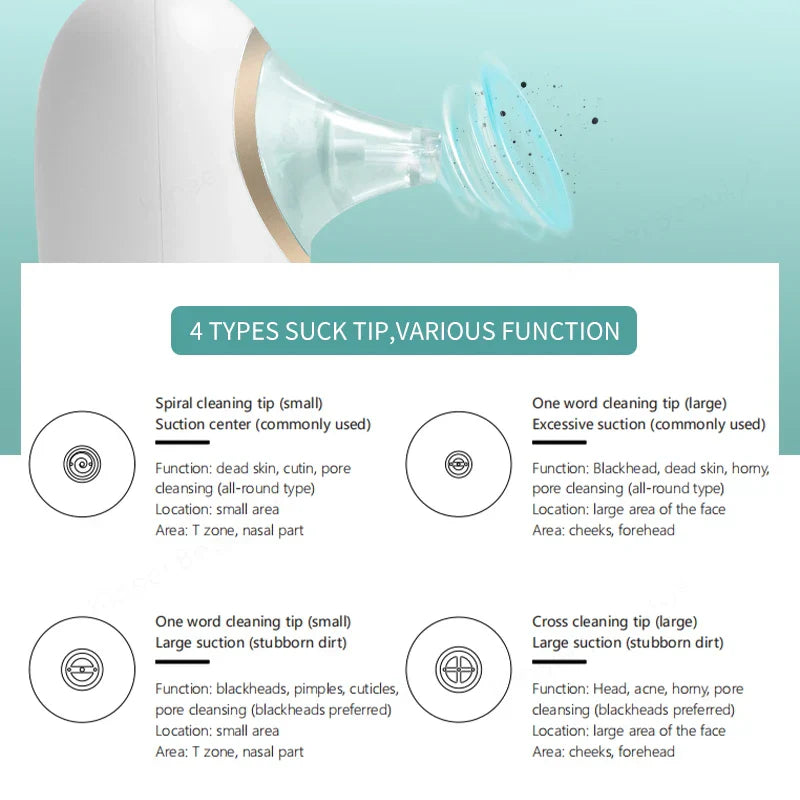 4 TYPES SUCK TIP,VARIOUS FUNCTION

Spiral cleaning tip (small)
Suction center (commonly used)

Function: dead skin, cutin, pore cleansing (all-round type)
Location: small area
Area: T zone, nasal part

One word cleaning tip (large)
Excessive suction (commonly used)

Function: Blackhead, dead skin, horny, pore cleansing (all-round type)
Location: large area of the face
Area: cheeks, forehead

One word cleaning tip (small)
Large suction (stubborn dirt)

Function: blackheads, pimples, cuticles, pore cleansing (blackheads preferred)
Location: small area
Area: T zone, nasal part

Cross cleaning tip (large)
Large suction (stubborn dirt)

Function: Head, acne, horny, pore cleansing (blackheads preferred)
Location: large area of the face
Area: cheeks, forehead