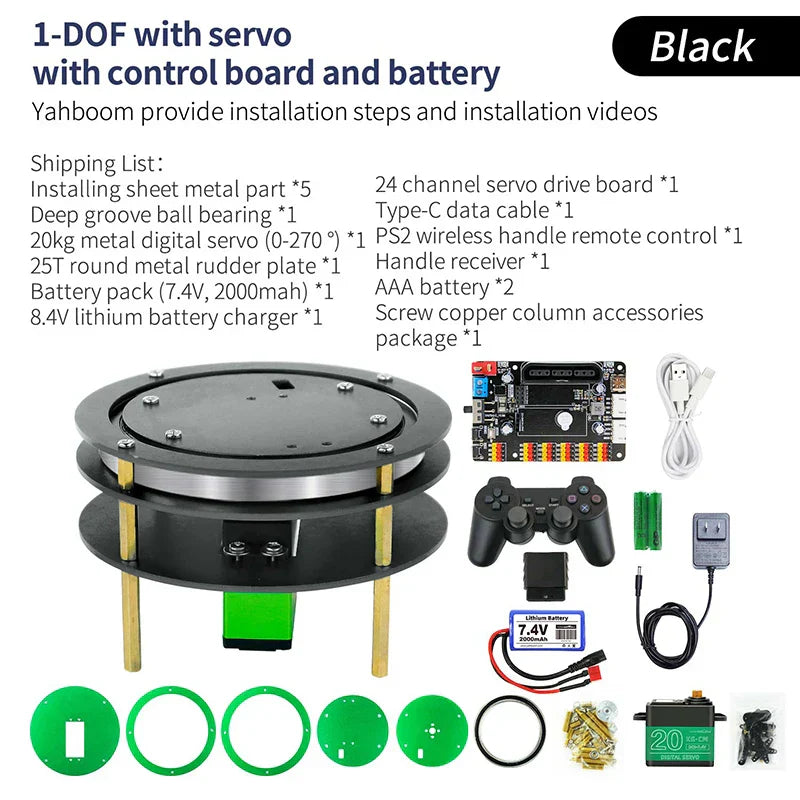 1-DOF with servo
with control board and battery

Black

Yahboom provide installation steps and installation videos

Shipping List:
Installing sheet metal part *5
Deep groove ball bearing *1
20kg metal digital servo (0-270 °) *1
25T round metal rudder plate *1
Battery pack (7.4V, 2000mah) *1
8.4V lithium battery charger *1

24 channel servo drive board *1
Type-C data cable *1
PS2 wireless handle remote control *1
Handle receiver *1
AAA battery *2
Screw copper column accessories package *1

Lithium Battery
7.4V
2000mAh

20
DIGITAL SERVO