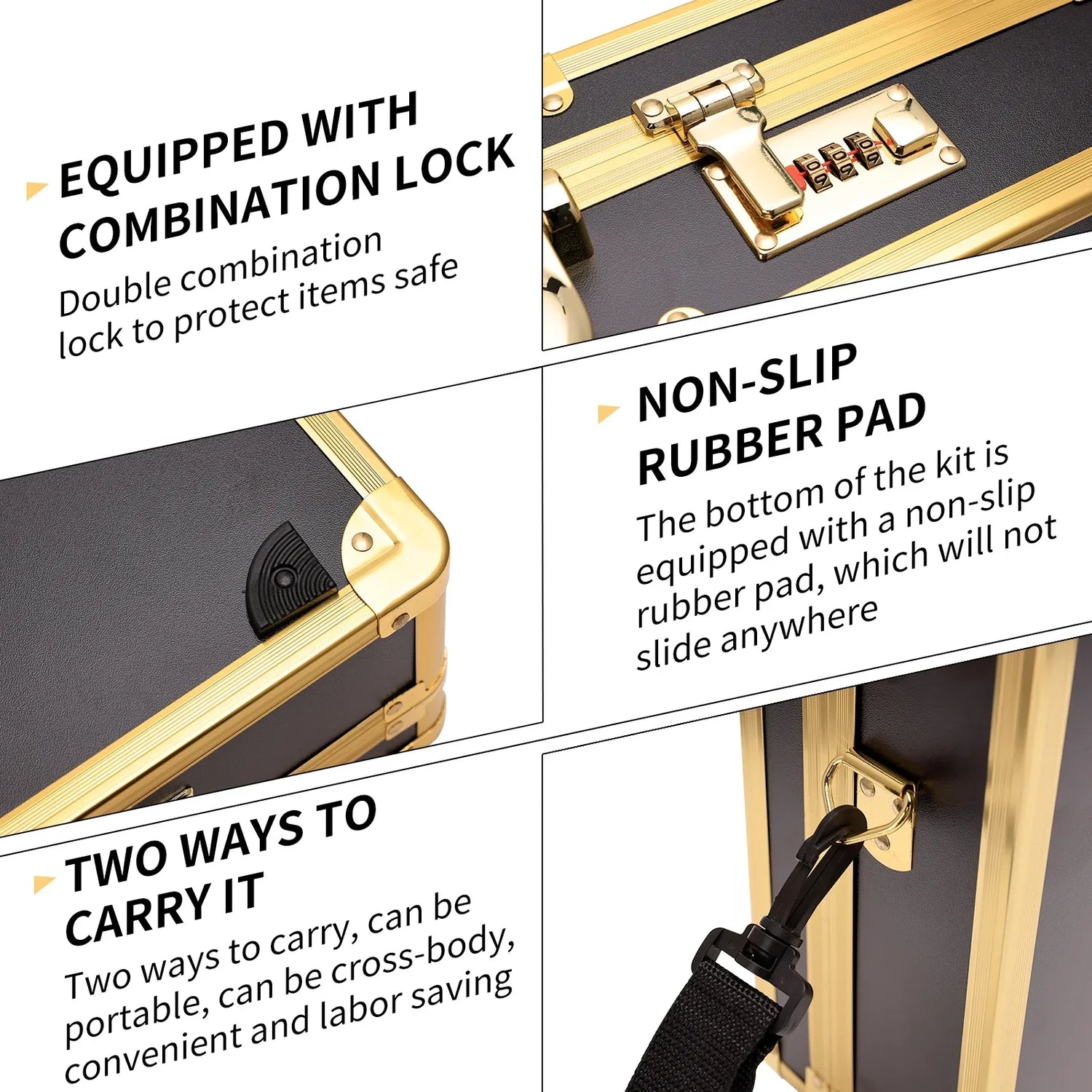 EQUIPPED WITH COMBINATION LOCK

Double combination lock to protect items safe

NON-SLIP RUBBER PAD

The bottom of the kit is equipped with a non-slip rubber pad, which will not slide anywhere

TWO WAYS TO CARRY IT

Two ways to carry, can be portable, can be cross-body, convenient and labor saving