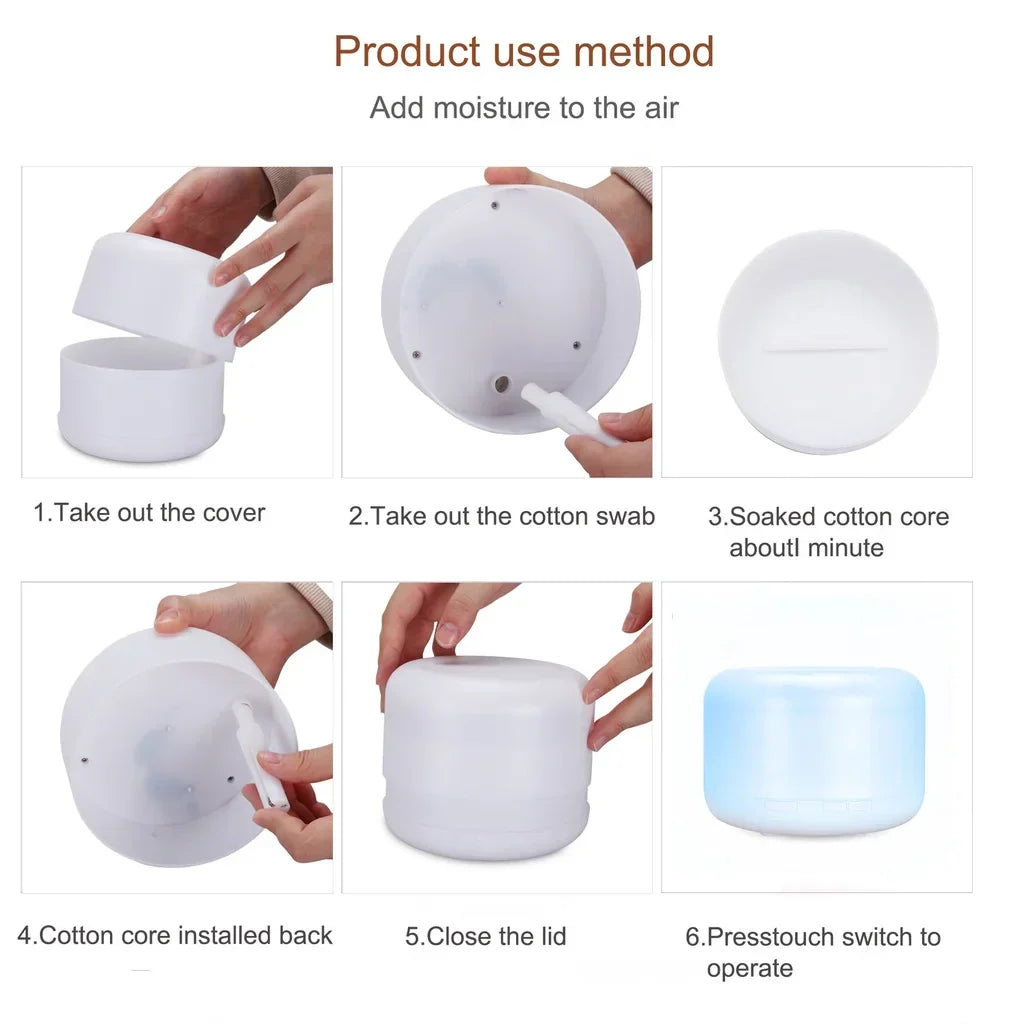 Product use method

Add moisture to the air

1.Take out the cover

2.Take out the cotton swab

3.Soaked cotton core aboutl minute

4.Cotton core installed back

5.Close the lid

6.Presstouch switch to operate