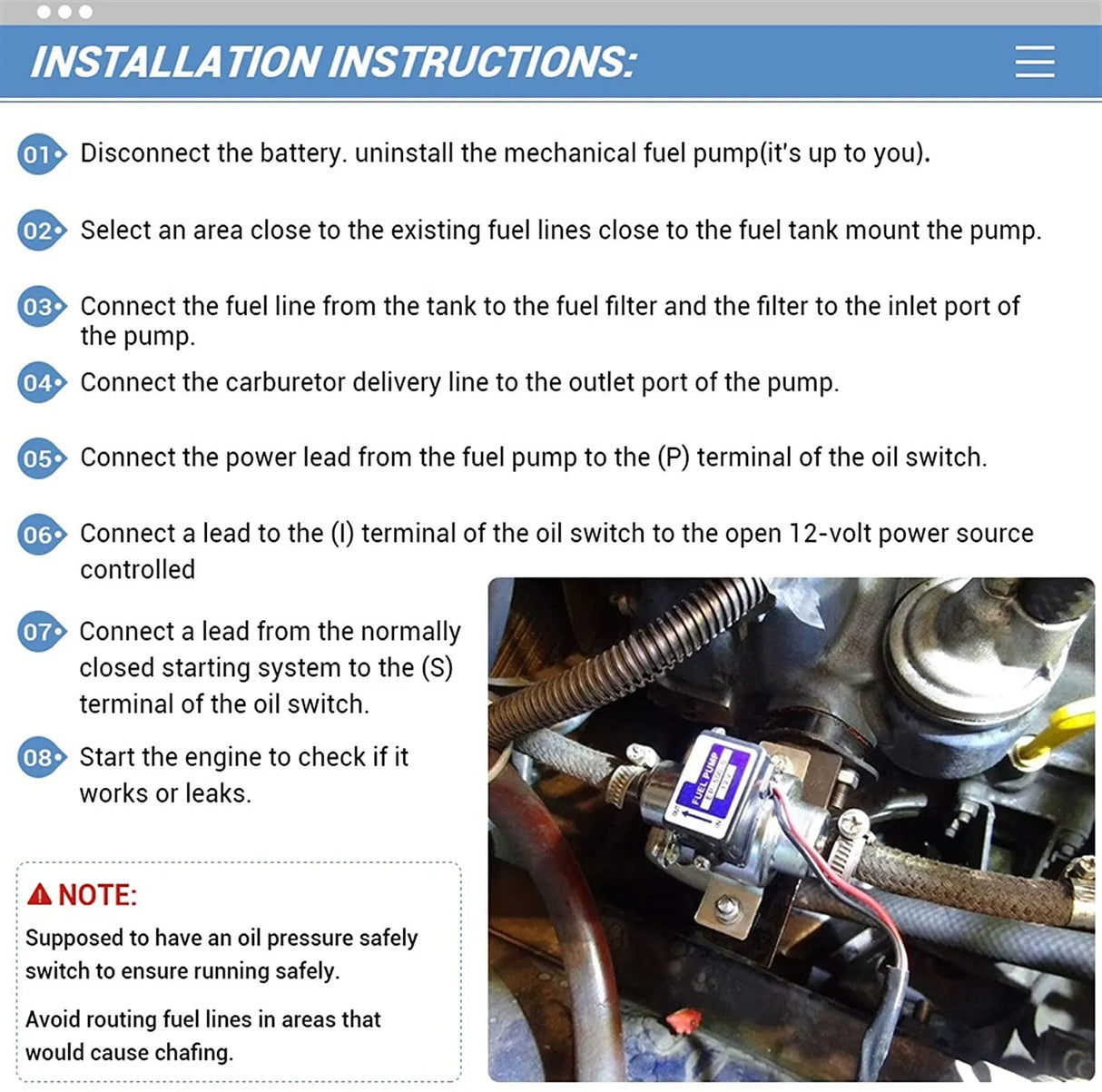 INSTALLATION INSTRUCTIONS:

01 Disconnect the battery. uninstall the mechanical fuel pump(it's up to you).

02 Select an area close to the existing fuel lines close to the fuel tank mount the pump.

03 Connect the fuel line from the tank to the fuel filter and the filter to the inlet port of the pump.

04 Connect the carburetor delivery line to the outlet port of the pump.

05 Connect the power lead from the fuel pump to the (P) terminal of the oil switch.

06 Connect a lead to the (I) terminal of the oil switch to the open 12-volt power source controlled

07 Connect a lead from the normally closed starting system to the (S) terminal of the oil switch.

08 Start the engine to check if it works or leaks.

NOTE:
Supposed to have an oil pressure safely switch to ensure running safely.

Avoid routing fuel lines in areas that would cause chafing.

FUEL PUMP