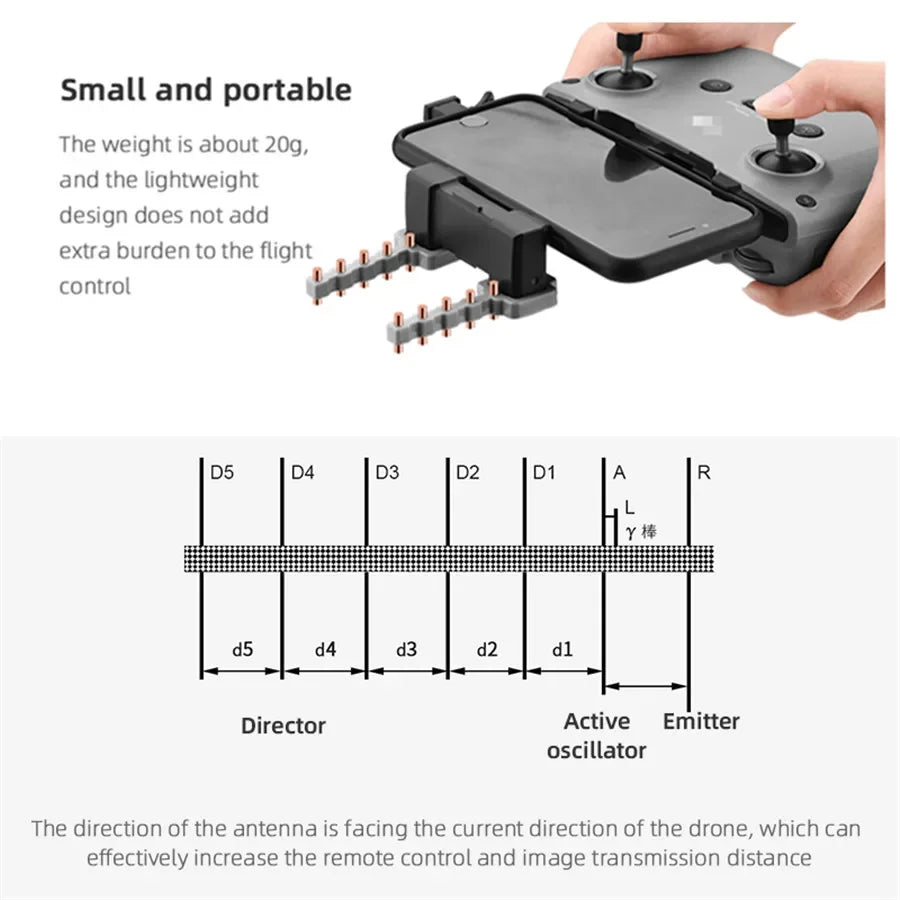 Small and portable

The weight is about 20g, and the lightweight design does not add extra burden to the flight control

D5 D4 D3 D2 D1 A R

L
γ 棒

d5 d4 d3 d2 d1

Director

Active oscillator

Emitter

The direction of the antenna is facing the current direction of the drone, which can effectively increase the remote control and image transmission distance