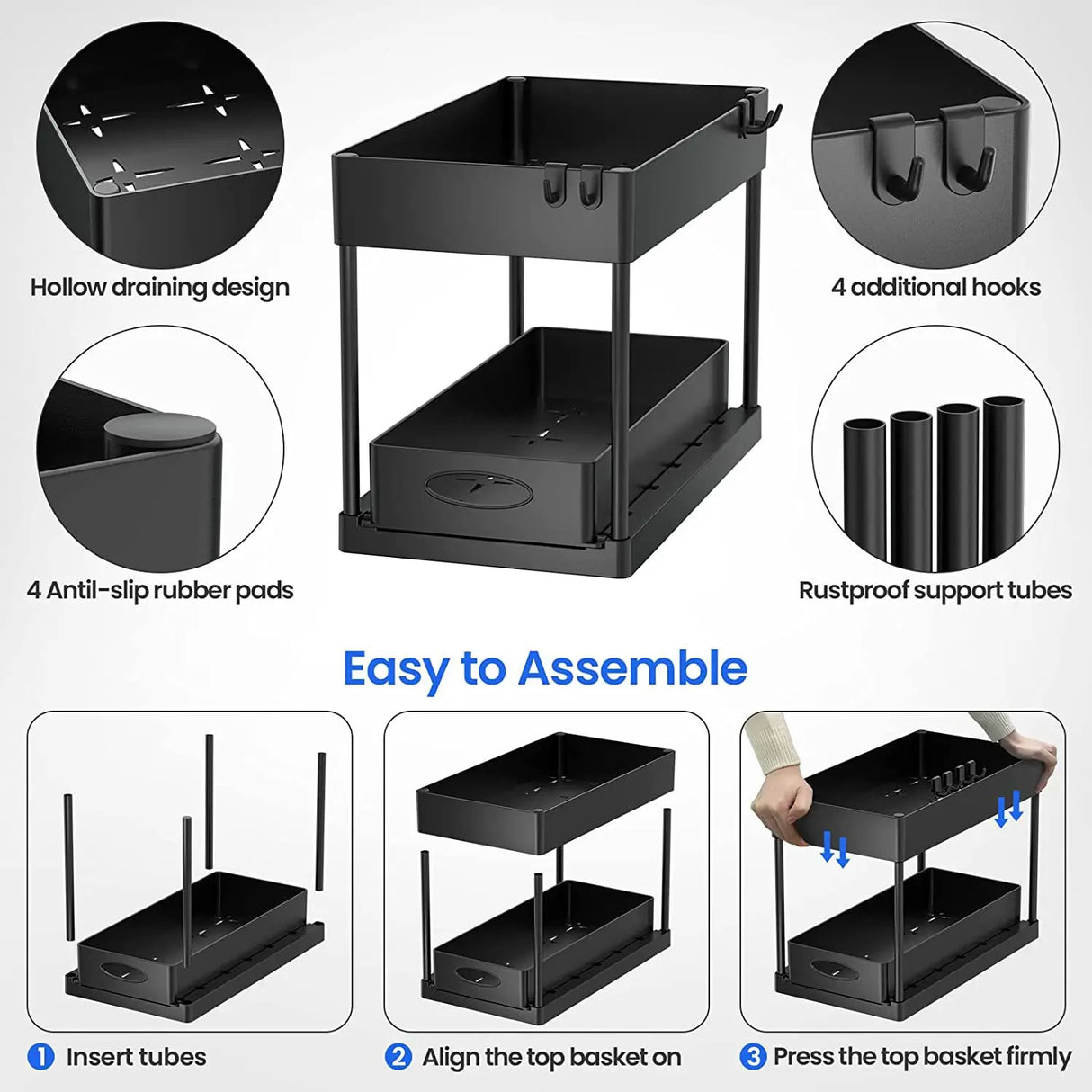 Hollow draining design

4 additional hooks

4 Antil-slip rubber pads

Rustproof support tubes

Easy to Assemble

1 Insert tubes

2 Align the top basket on

3 Press the top basket firmly