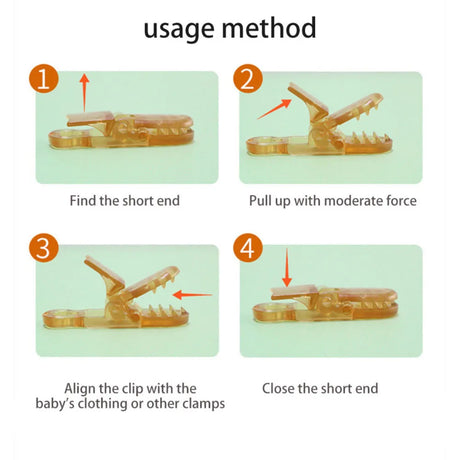 usage method

1

Find the short end

2

Pull up with moderate force

3

Align the clip with the baby's clothing or other clamps

4

Close the short end