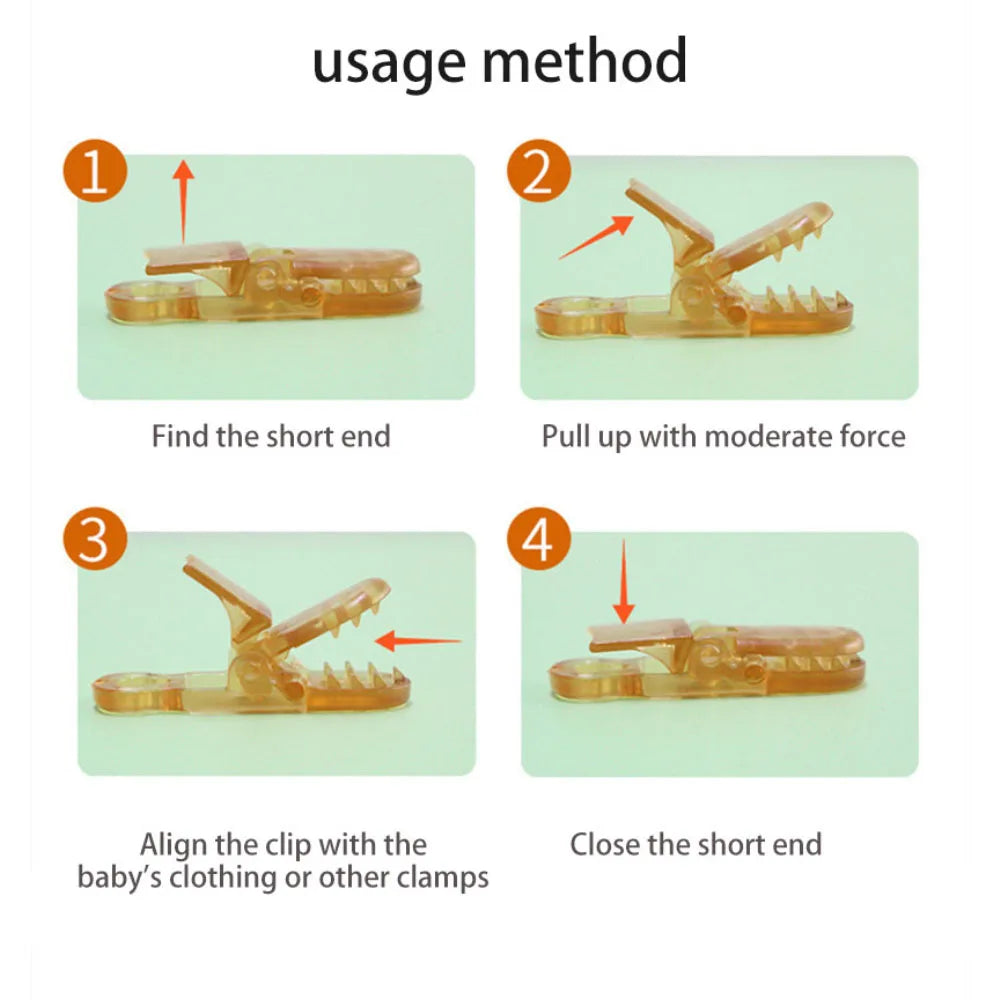 usage method

1

Find the short end

2

Pull up with moderate force

3

Align the clip with the baby's clothing or other clamps

4

Close the short end