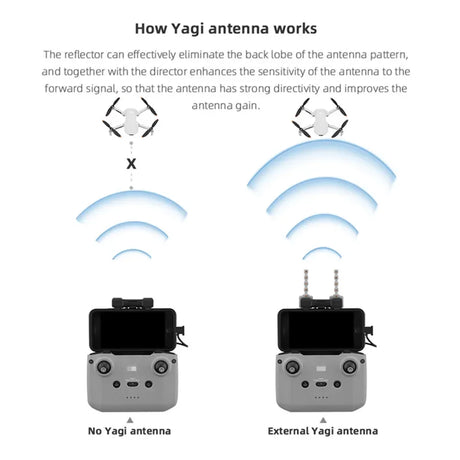 How Yagi antenna works

The reflector can effectively eliminate the back lobe of the antenna pattern, and together with the director enhances the sensitivity of the antenna to the forward signal, so that the antenna has strong directivity and improves the antenna gain.

X

No Yagi antenna

External Yagi antenna