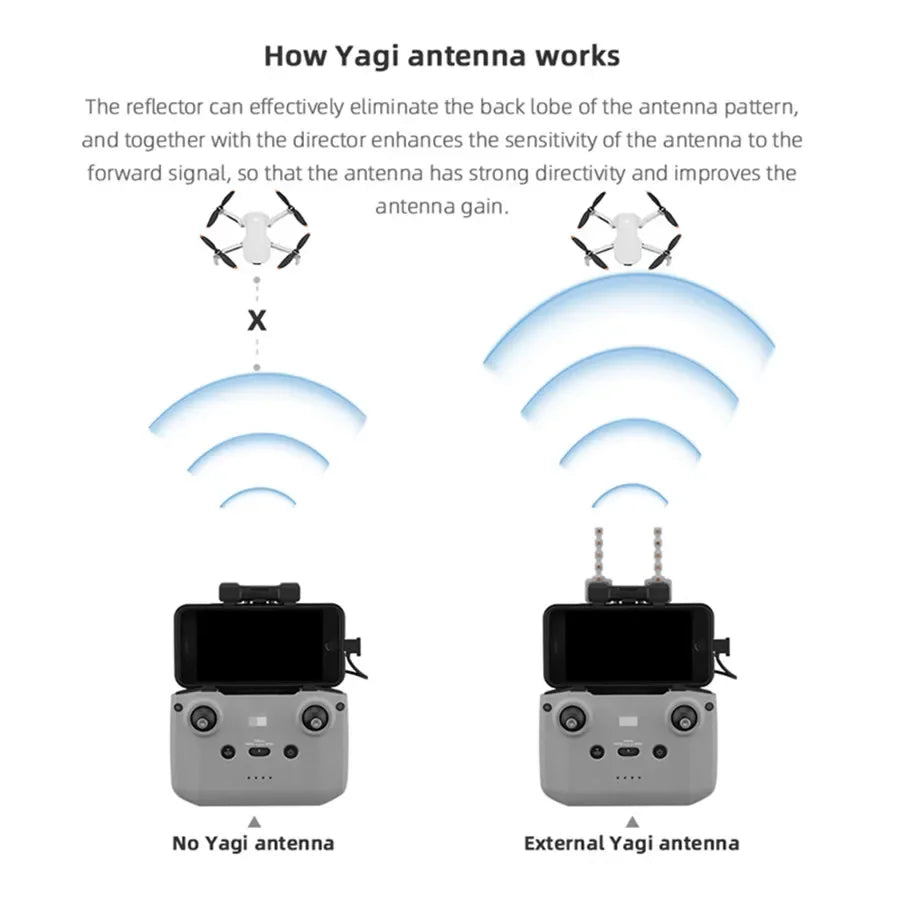 How Yagi antenna works

The reflector can effectively eliminate the back lobe of the antenna pattern, and together with the director enhances the sensitivity of the antenna to the forward signal, so that the antenna has strong directivity and improves the antenna gain.

X

No Yagi antenna

External Yagi antenna