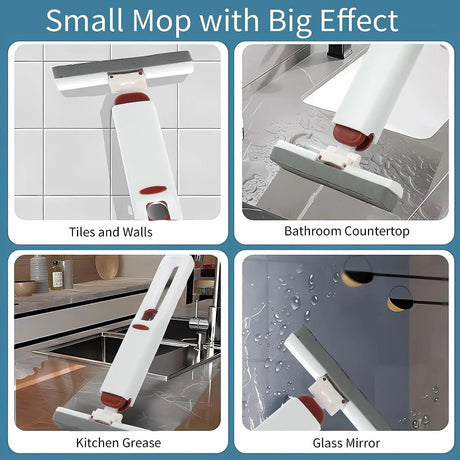 Small Mop with Big Effect

Tiles and Walls

Bathroom Countertop

Kitchen Grease

Glass Mirror