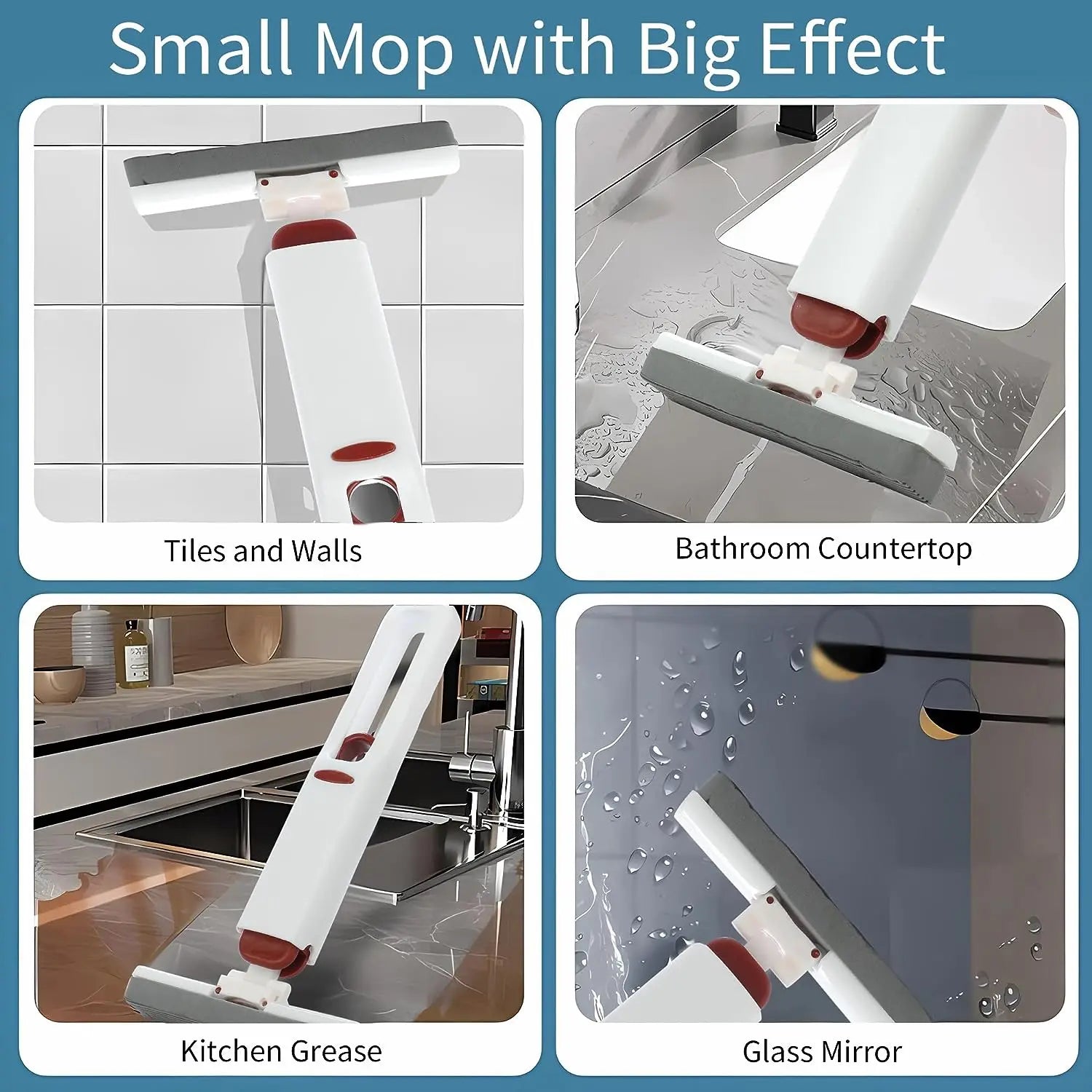 Small Mop with Big Effect

Tiles and Walls

Bathroom Countertop

Kitchen Grease

Glass Mirror