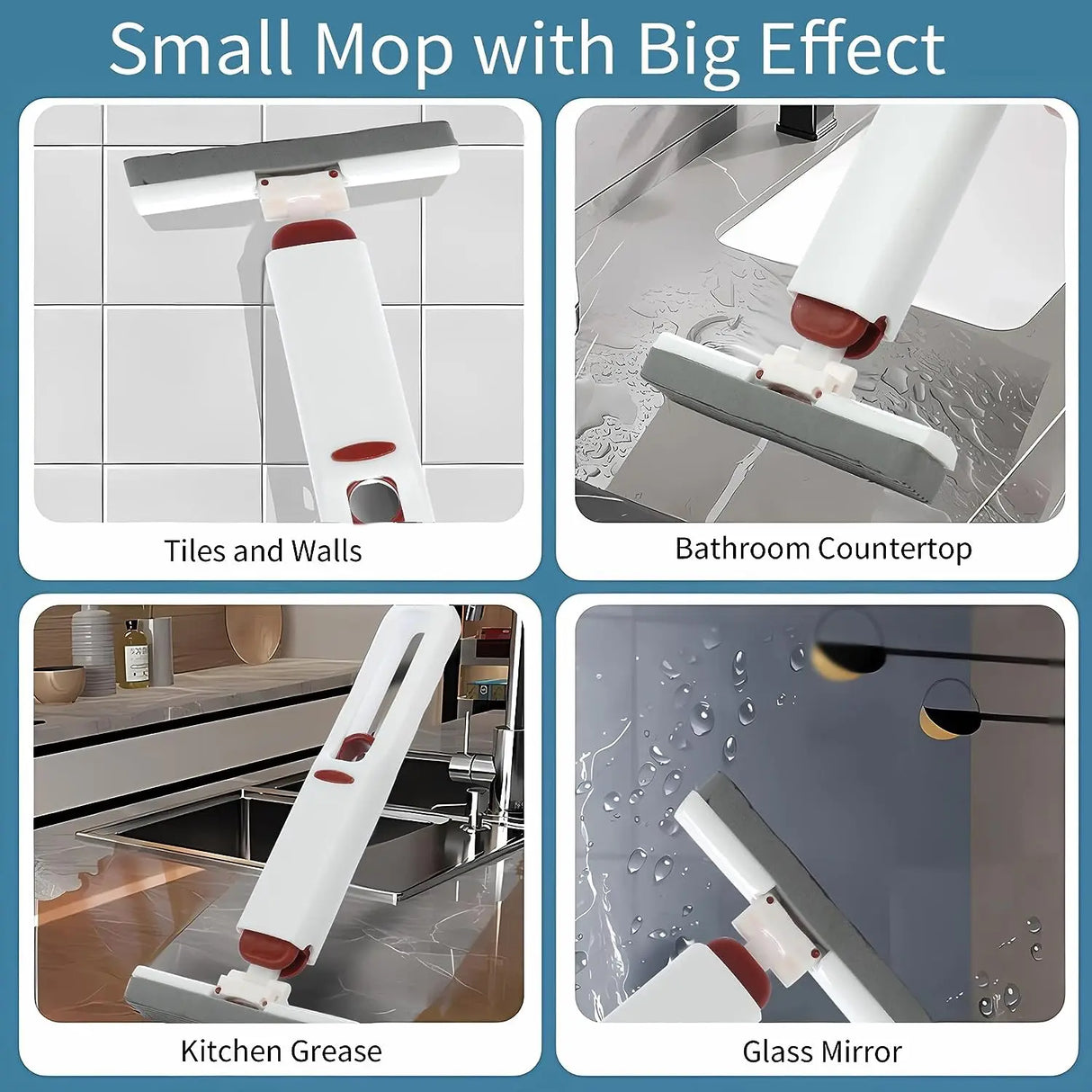 Small Mop with Big Effect

Tiles and Walls

Bathroom Countertop

Kitchen Grease

Glass Mirror