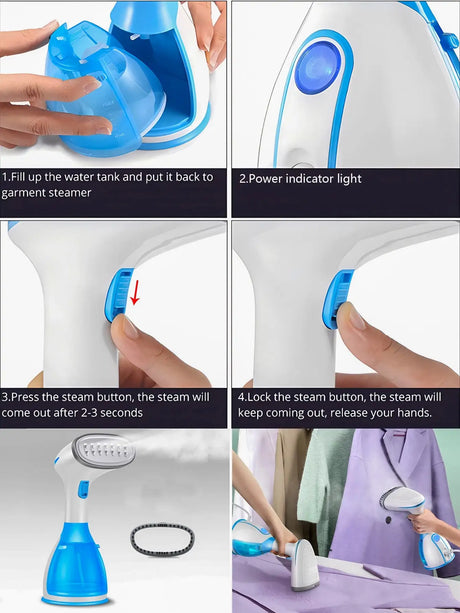 1.Fill up the water tank and put it back to garment steamer

2.Power indicator light

3.Press the steam button, the steam will come out after 2-3 seconds

4.Lock the steam button, the steam will keep coming out, release your hands.