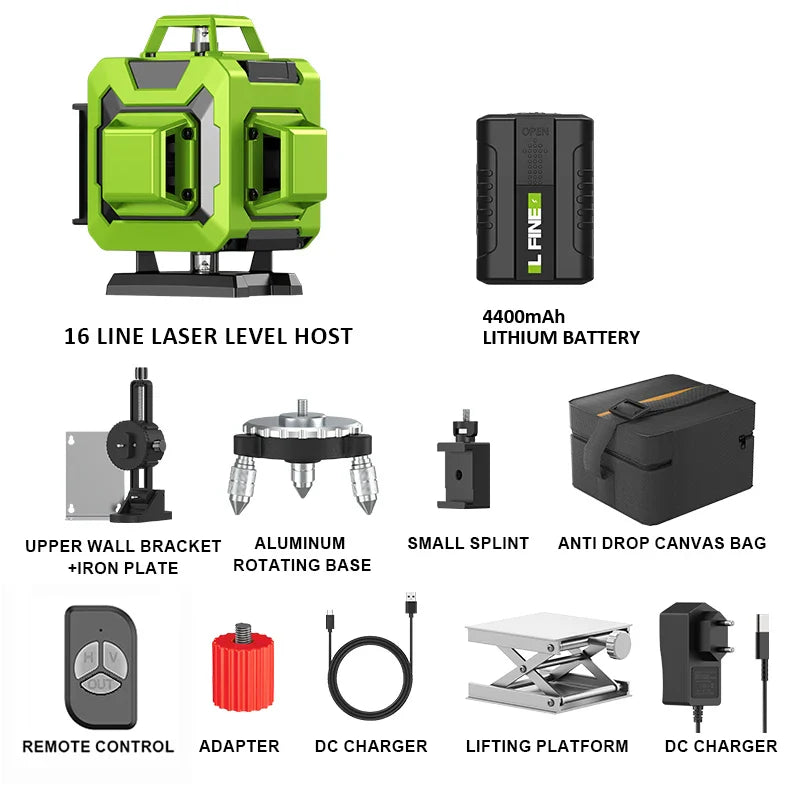 16 LINE LASER LEVEL HOST

OPEN
L FINE

4400mAh
LITHIUM BATTERY

UPPER WALL BRACKET +IRON PLATE

ALUMINUM ROTATING BASE

SMALL SPLINT

ANTI DROP CANVAS BAG

H V
OUT

REMOTE CONTROL

ADAPTER

DC CHARGER

LIFTING PLATFORM

DC CHARGER