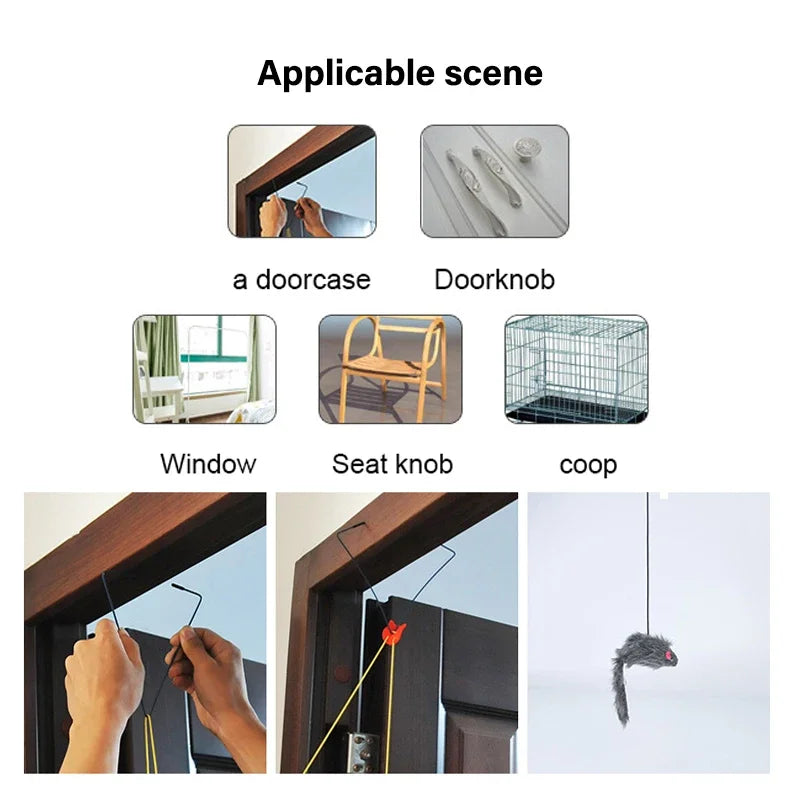 Applicable scene

a doorcase

Doorknob

Window

Seat knob

coop