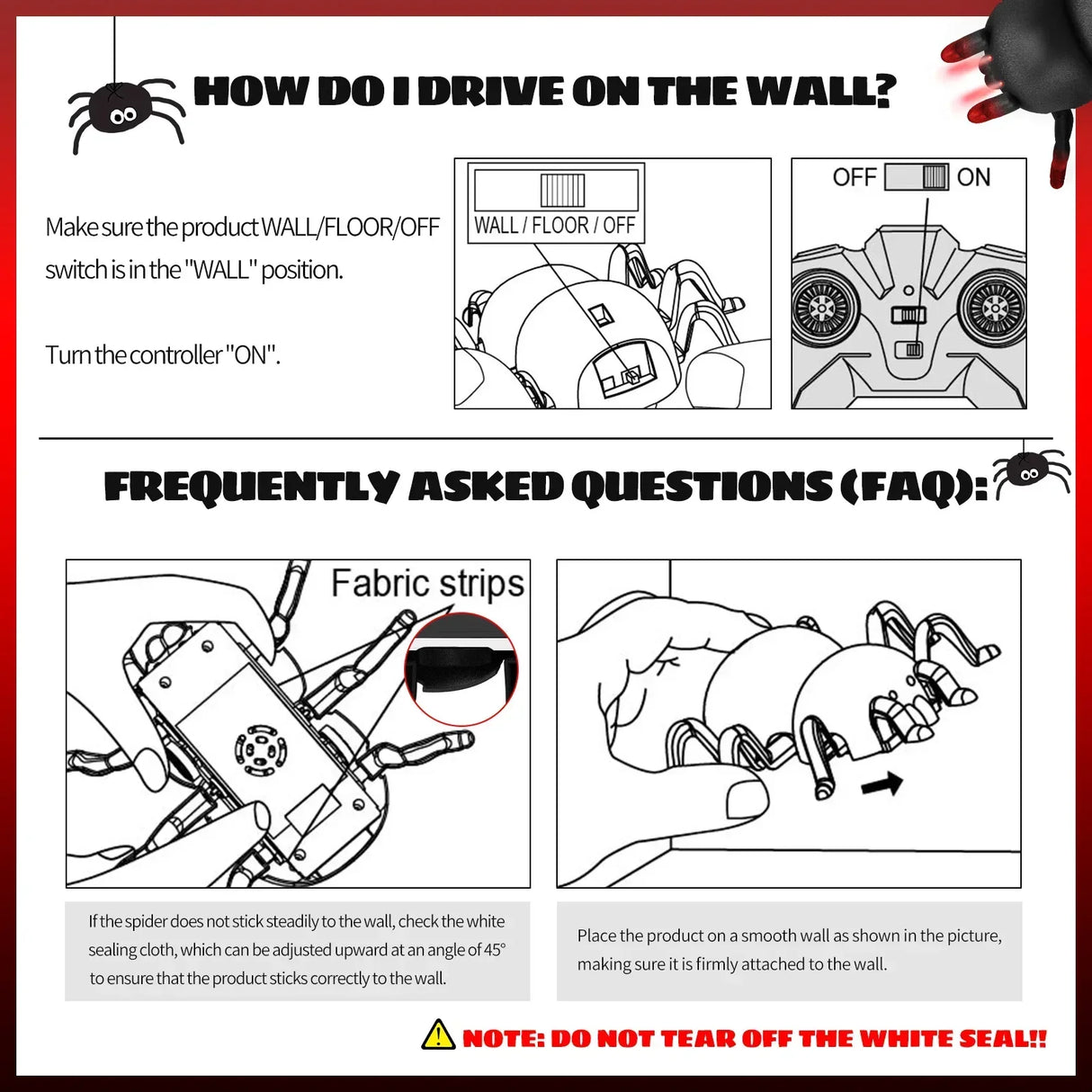 HOW DO I DRIVE ON THE WALL?

Make sure the product WALL/FLOOR/OFF switch is in the "WALL" position.

Turn the controller "ON".

WALL / FLOOR / OFF

OFF ON

FREQUENTLY ASKED QUESTIONS (FAQ):

Fabric strips

If the spider does not stick steadily to the wall, check the white sealing cloth, which can be adjusted upward at an angle of 45° to ensure that the product sticks correctly to the wall.

Place the product on a smooth wall as shown in the picture, making sure it is firmly attached to the wall.

NOTE: DO NOT TEAR OFF THE WHITE SEAL!!